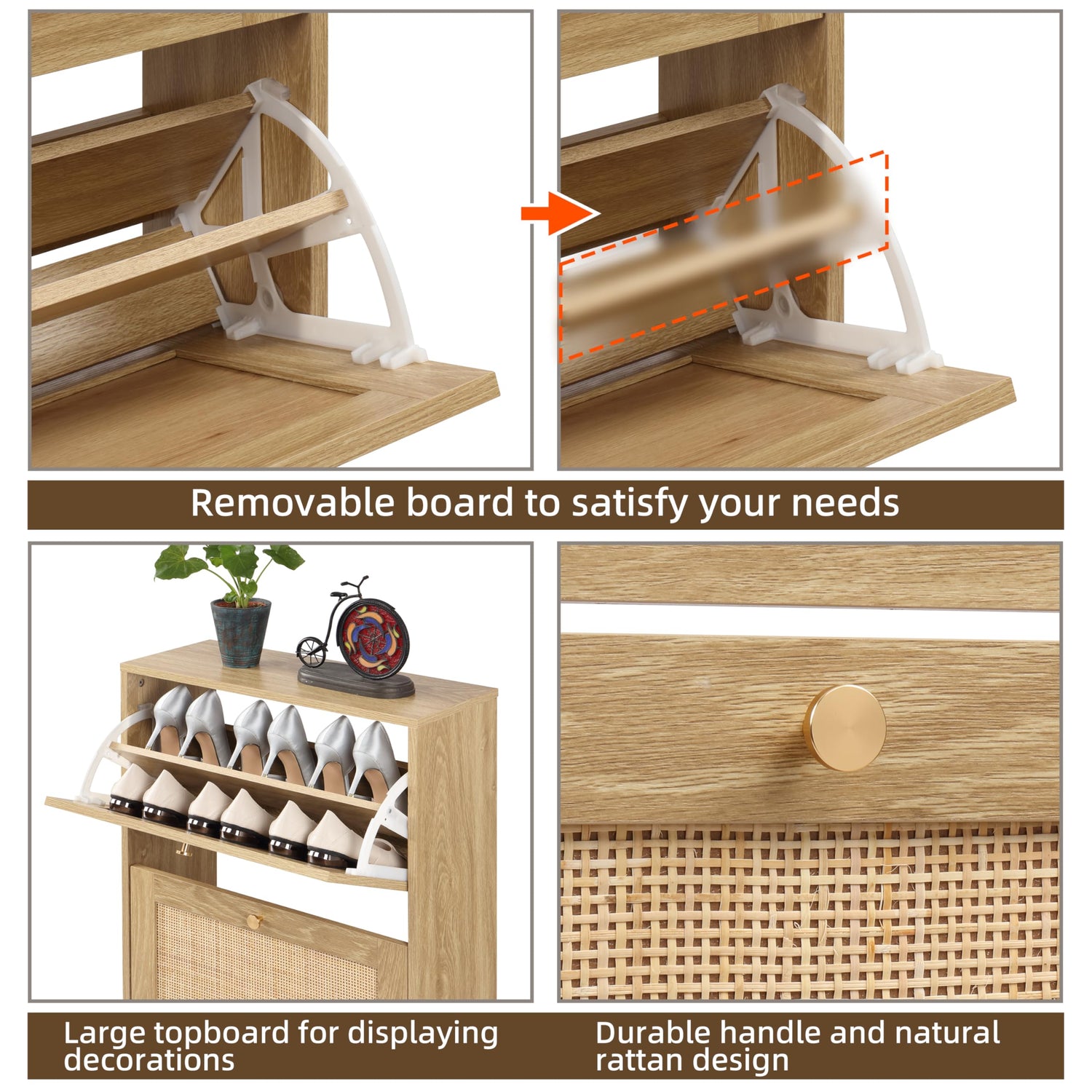 Removable board to satisfy your needs

Large topboard for displaying decorations

Durable handle and natural rattan design