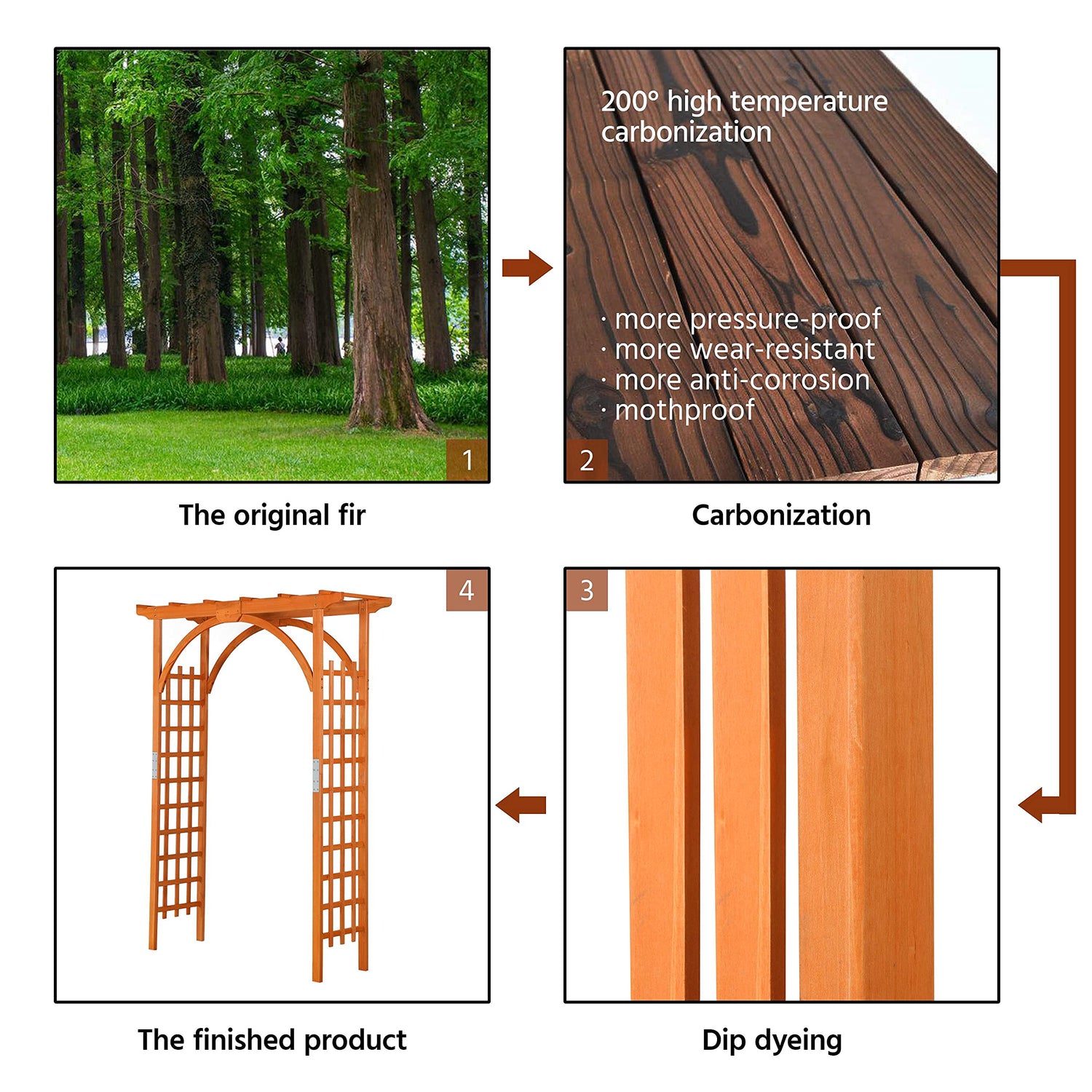 1

The original fir

200° high temperature carbonization

· more pressure-proof
· more wear-resistant
· more anti-corrosion
· mothproof

2

Carbonization

3

Dip dyeing

4

The finished product