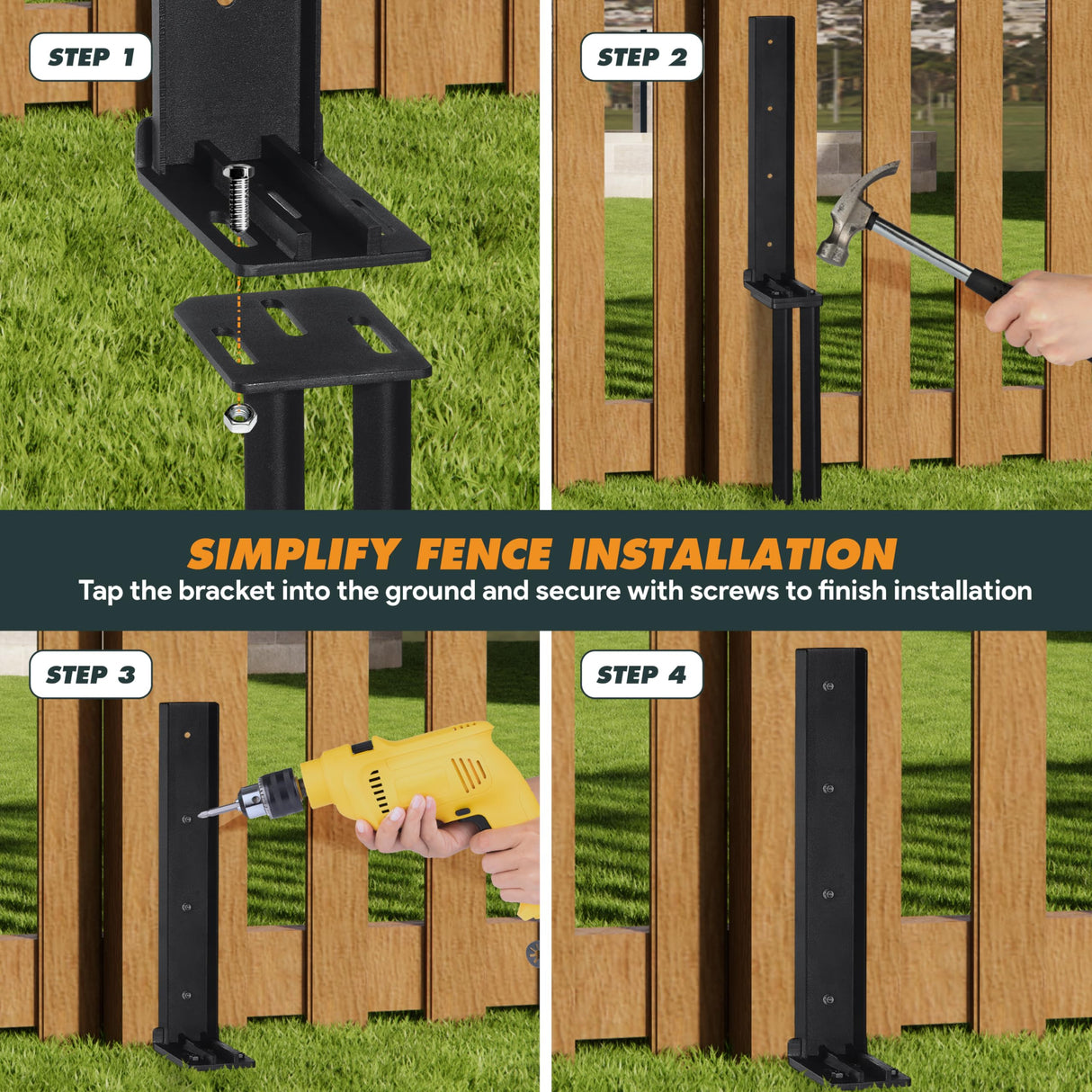 STEP 1

STEP 2

SIMPLIFY FENCE INSTALLATION
Tap the bracket into the ground and secure with screws to finish installation

STEP 3

STEP 4