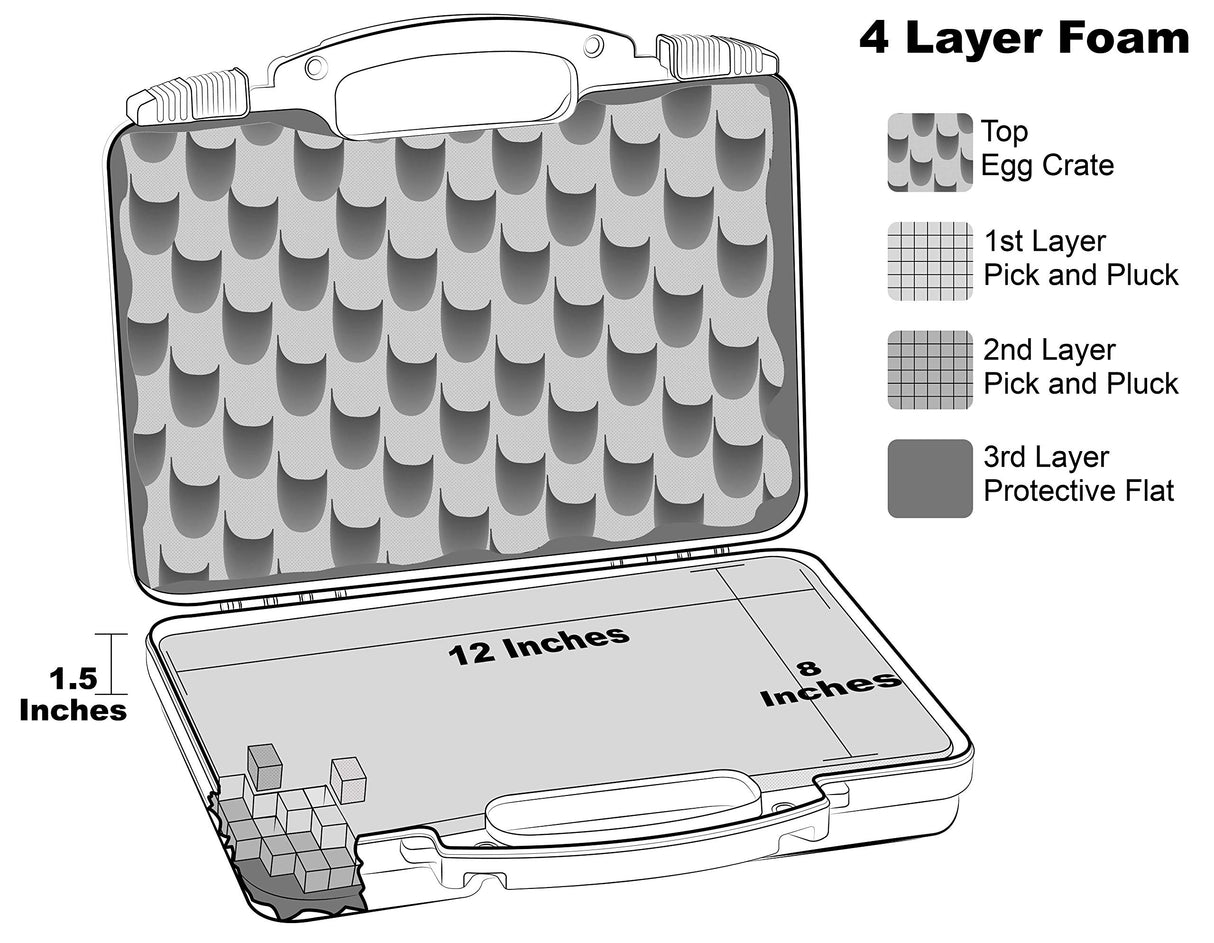 4 Layer Foam

Top
Egg Crate

1st Layer
Pick and Pluck

2nd Layer
Pick and Pluck

3rd Layer
Protective Flat

12 Inches

8 Inches

1.5 Inches