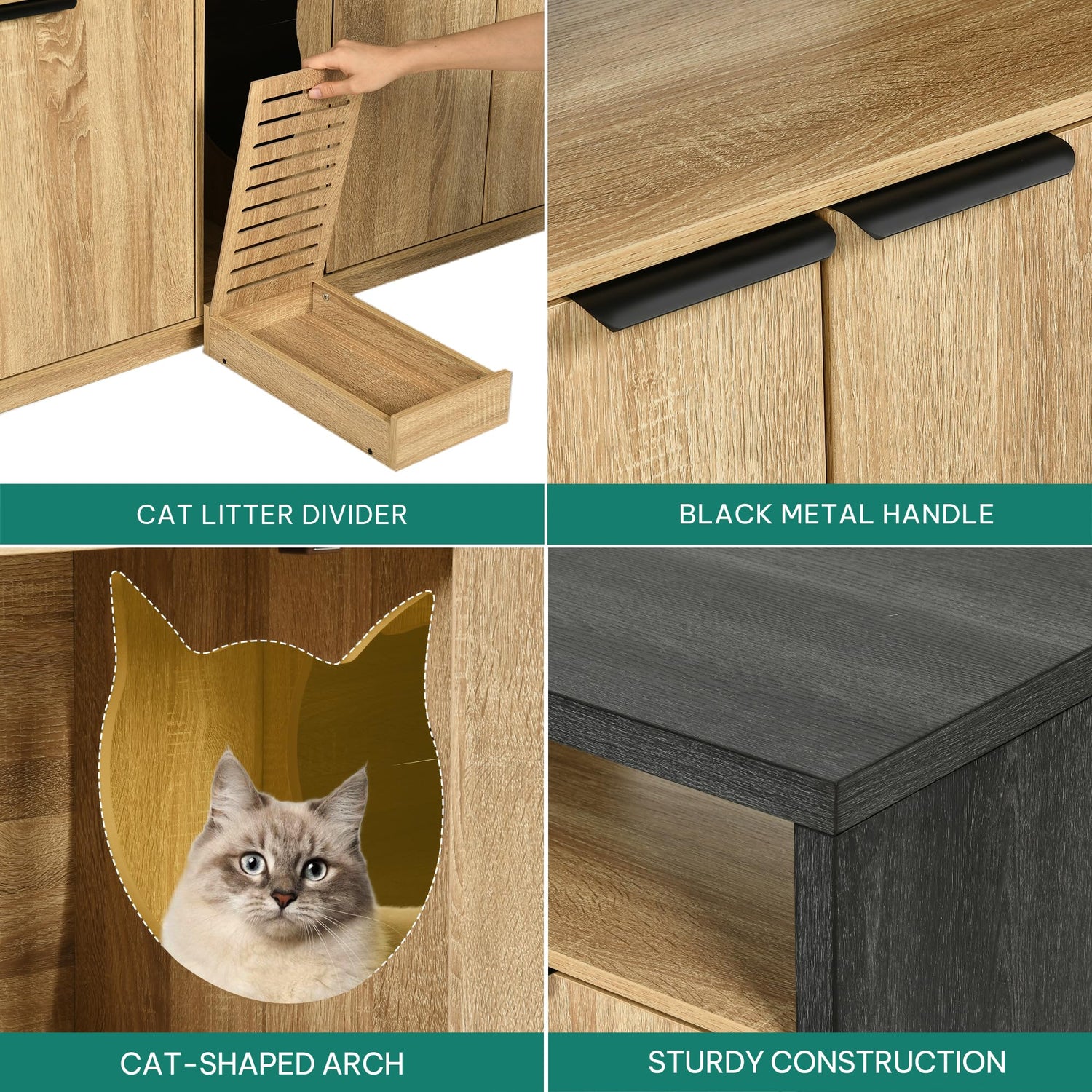 CAT LITTER DIVIDER

BLACK METAL HANDLE

CAT-SHAPED ARCH

STURDY CONSTRUCTION