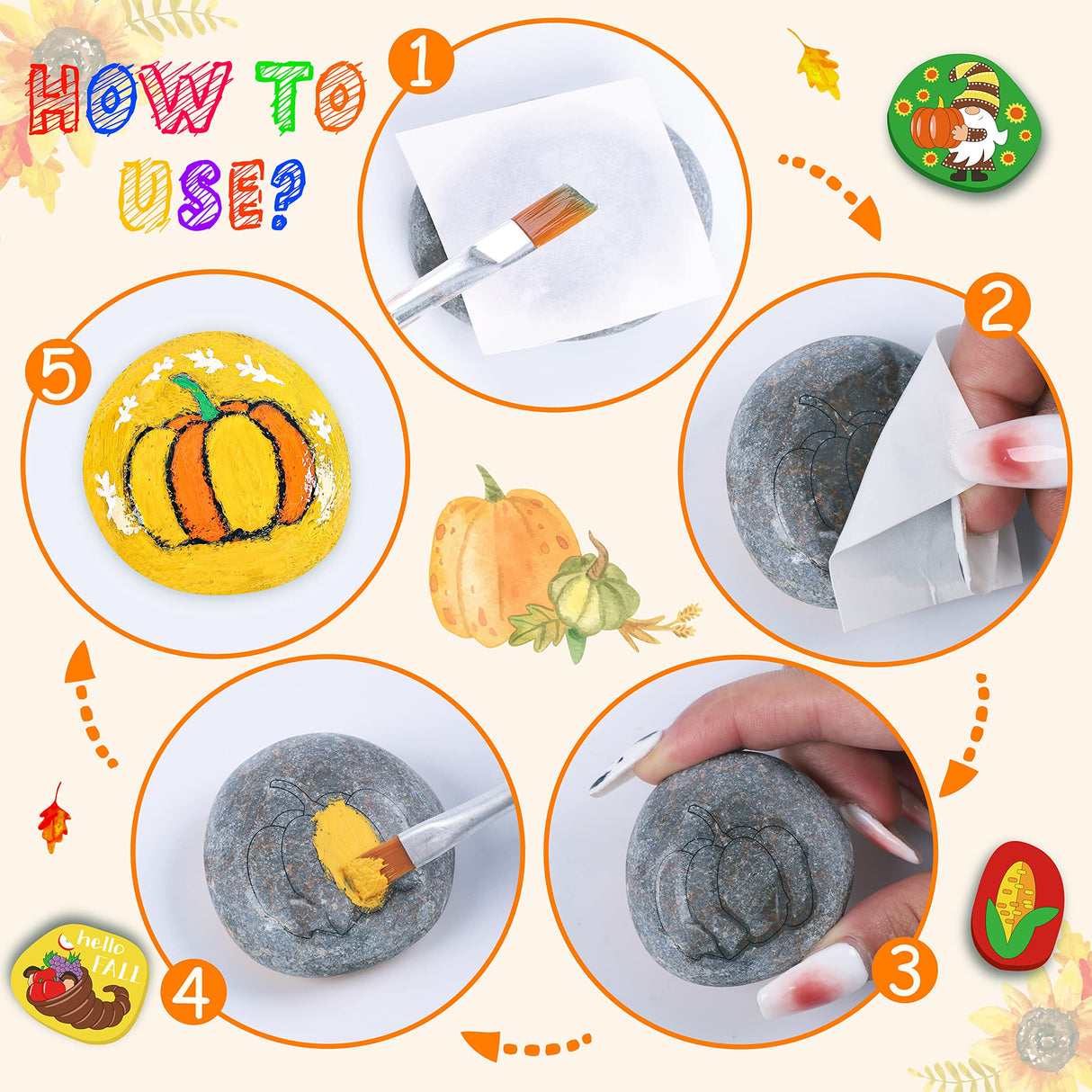 HOW TO USE?

1

2

3

4

5

hello FALL