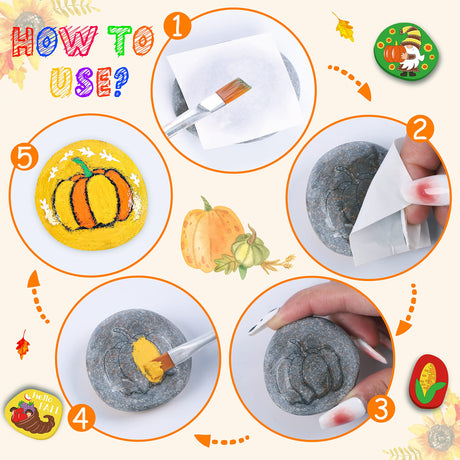 HOW TO USE?

1

2

3

4

5

hello FALL