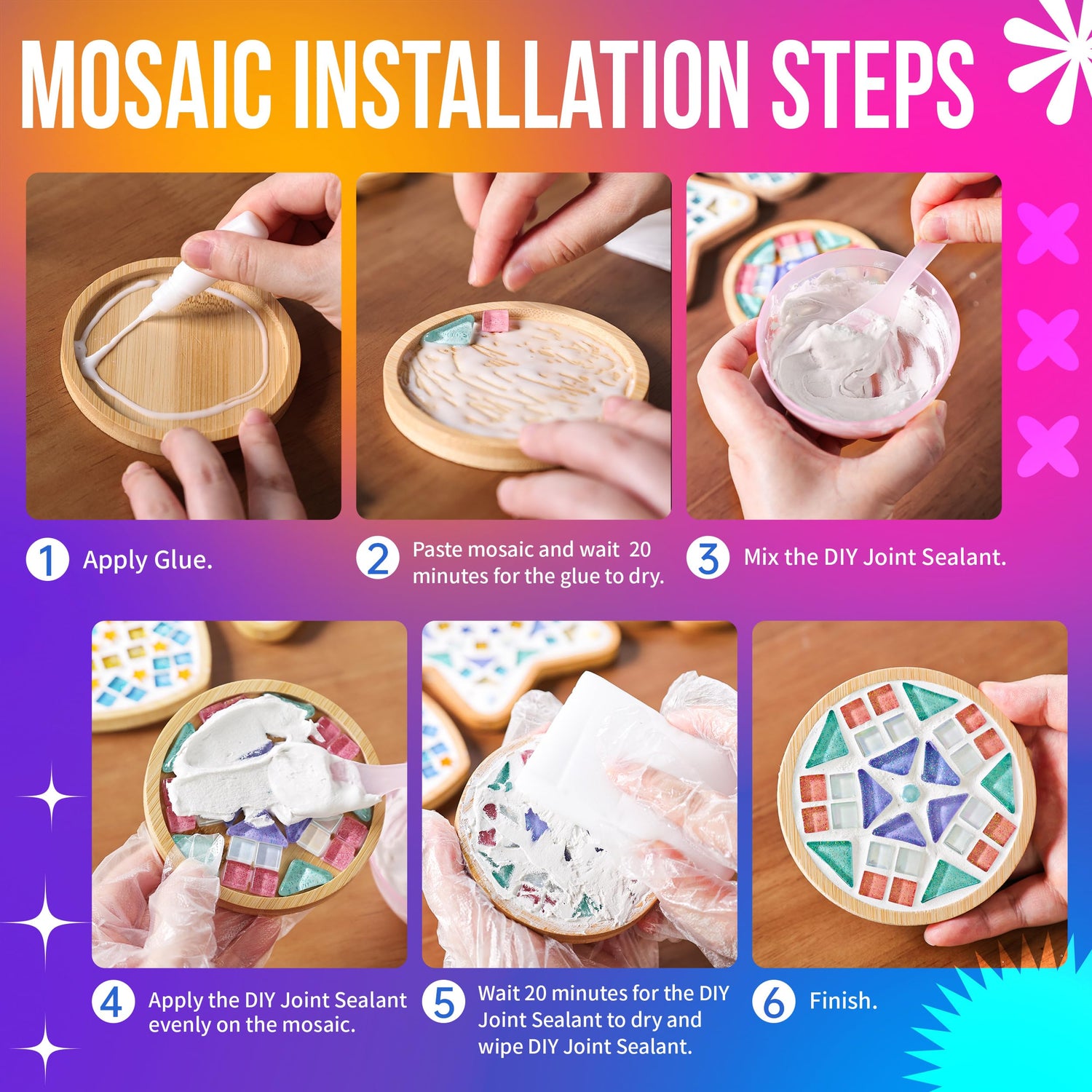 MOSAIC INSTALLATION STEPS

1 Apply Glue.

2 Paste mosaic and wait 20 minutes for the glue to dry.

3 Mix the DIY Joint Sealant.

4 Apply the DIY Joint Sealant evenly on the mosaic.

5 Wait 20 minutes for the DIY Joint Sealant to dry and wipe DIY Joint Sealant.

6 Finish.