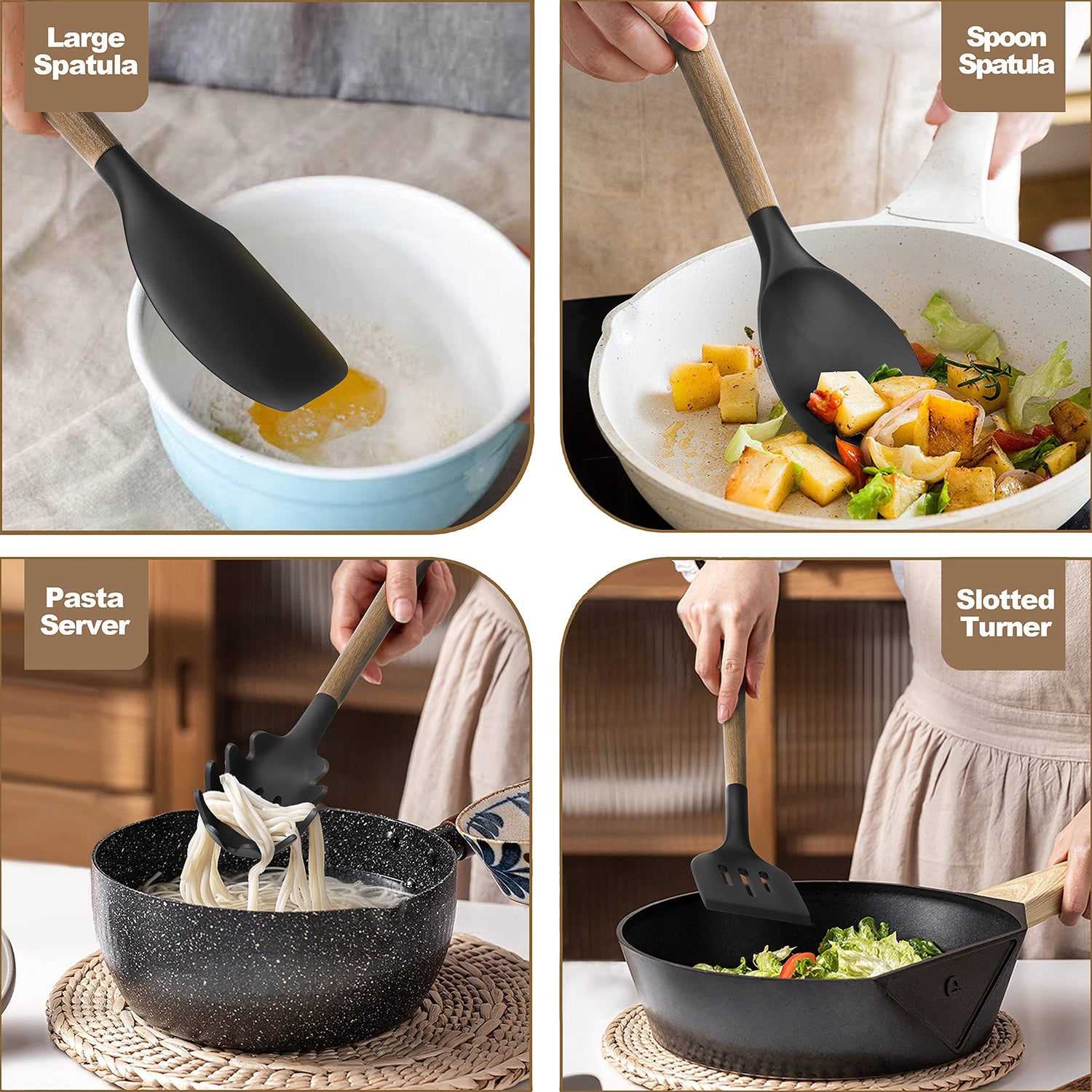 Large Spatula

Spoon Spatula

Pasta Server

Slotted Turner