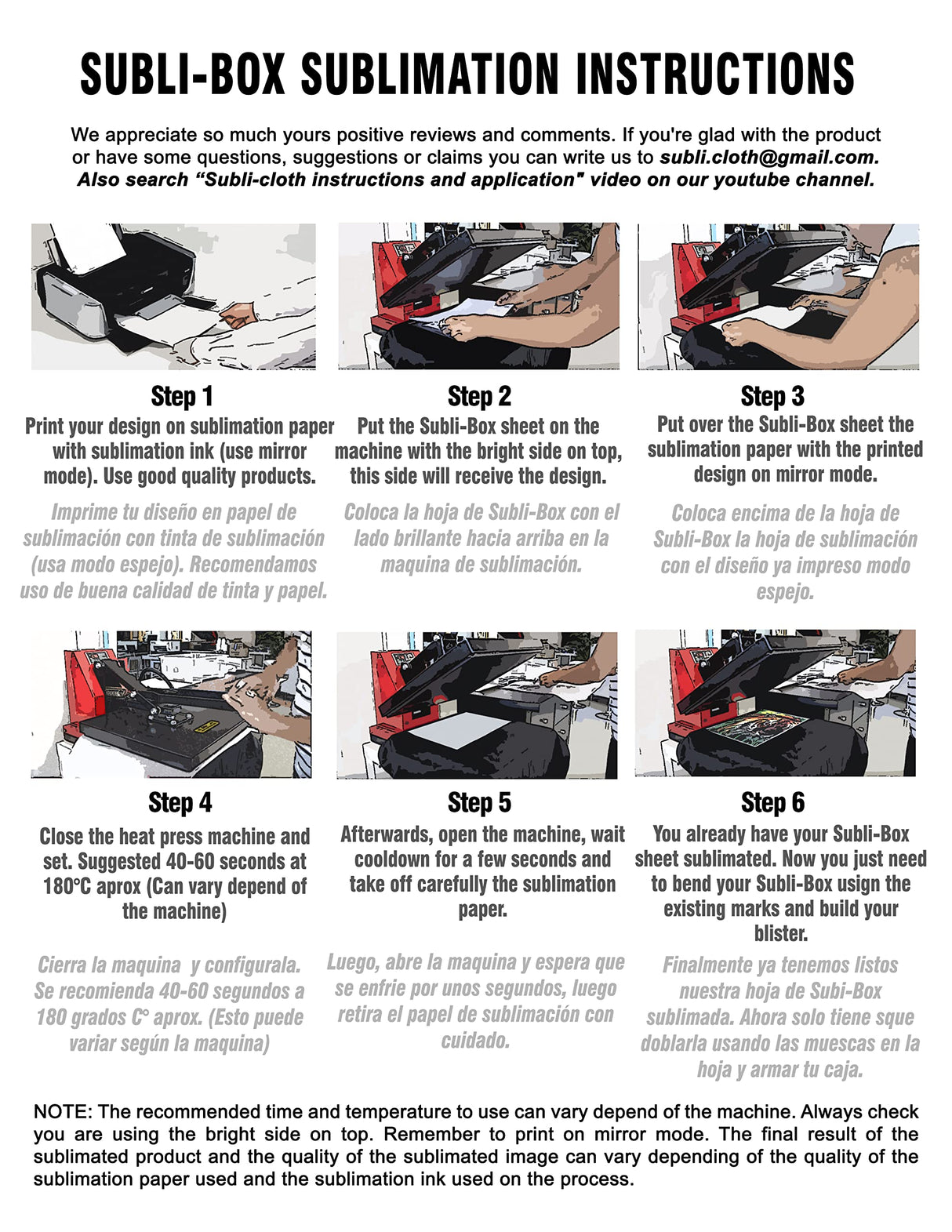 SUBLI-BOX SUBLIMATION INSTRUCTIONS

We appreciate so much yours positive reviews and comments. If you're glad with the product or have some questions, suggestions or claims you can write us to subli.cloth@gmail.com. Also search “Subli-cloth instructions and application" video on our youtube channel.

Step 1
Print your design on sublimation paper with sublimation ink (use mirror mode). Use good quality products.

Imprime tu diseño en papel de sublimación con tinta de sublimación (usa modo espejo). Recomendamos uso de buena calidad de tinta y papel.

Step 2
Put the Subli-Box sheet on the machine with the bright side on top, this side will receive the design.

Coloca la hoja de Subli-Box con el lado brillante hacia arriba en la maquina de sublimación.

Step 3
Put over the Subli-Box sheet the sublimation paper with the printed design on mirror mode.

Coloca encima de la hoja de Subli-Box la hoja de sublimación con el diseño ya impreso modo espejo.

Step 4
Close the heat press machine and set. Suggested 40-60 seconds at 180°C aprox (Can vary depend of the machine)

Cierra la maquina y configurala. Se recomienda 40-60 segundos a 180 grados C° aprox. (Esto puede variar según la maquina)

Step 5
Afterwards, open the machine, wait cooldown for a few seconds and take off carefully the sublimation paper.

Luego, abre la maquina y espera que se enfrie por unos segundos, luego retira el papel de sublimación con cuidado.

Step 6
You already have your Subli-Box sheet sublimated. Now you just need to bend your Subli-Box usign the existing marks and build your blister.

Finalmente ya tenemos listos nuestra hoja de Subi-Box sublimada. Ahora solo tiene sque doblarla usando las muescas en la hoja y armar tu caja.

NOTE: The recommended time and temperature to use can vary depend of the machine. Always check you are using the bright side on top. Remember to print on mirror mode. The final result of the sublimated product and the quality of the sublimated image can vary depending of the quality of the sublimation paper used and the sublimation ink used on the process.