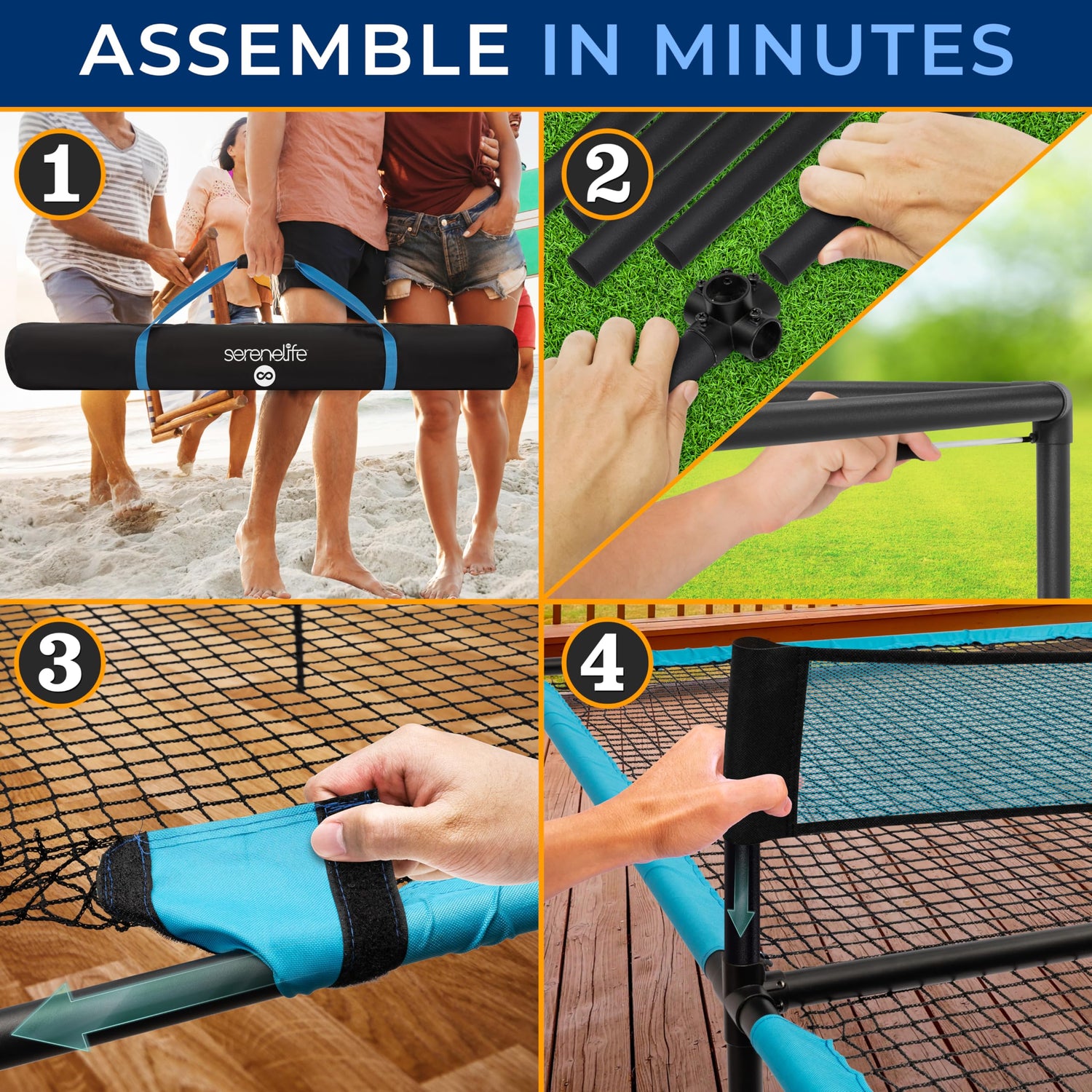 ASSEMBLE IN MINUTES

1

serenelife

2

3

4