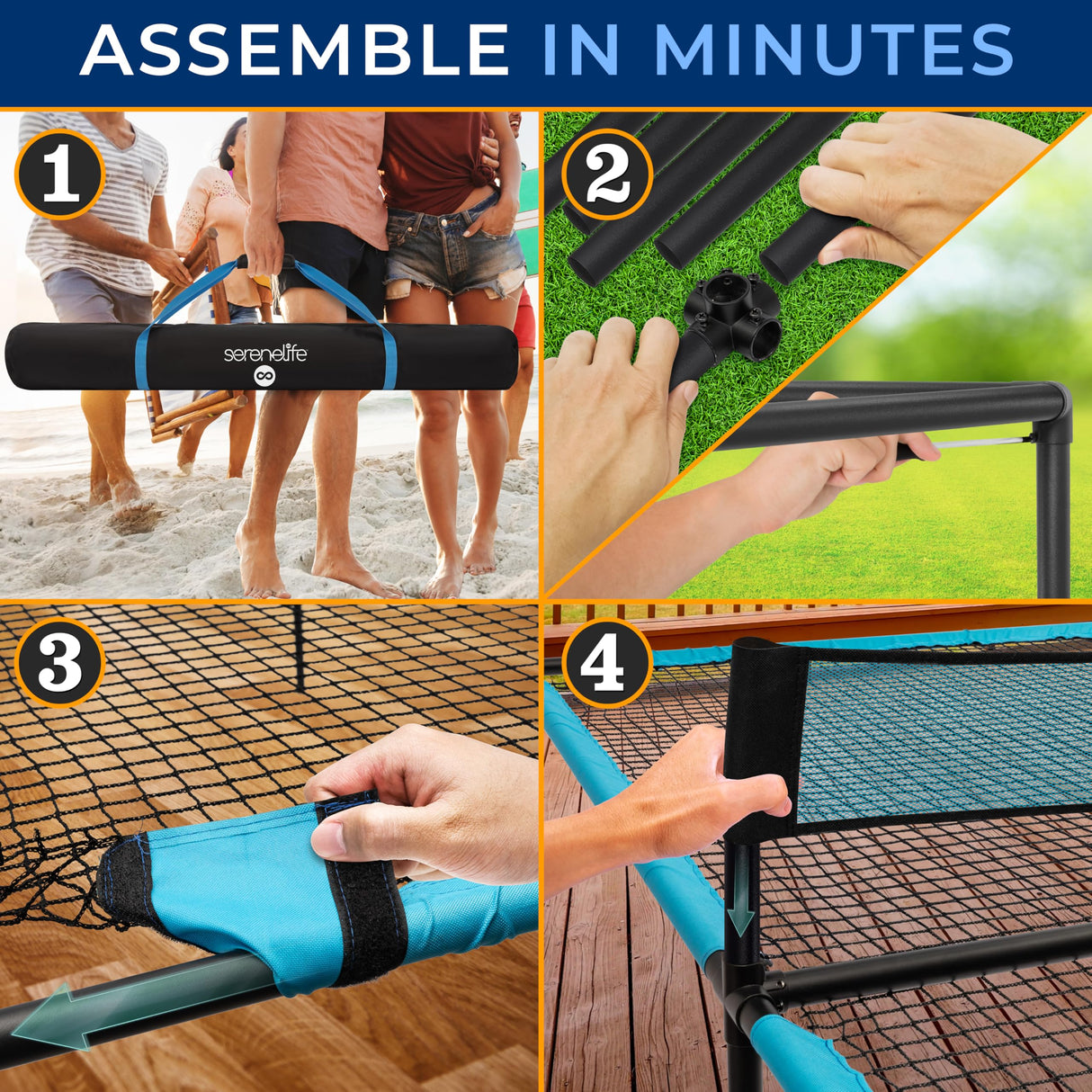 ASSEMBLE IN MINUTES

1

serenelife

2

3

4