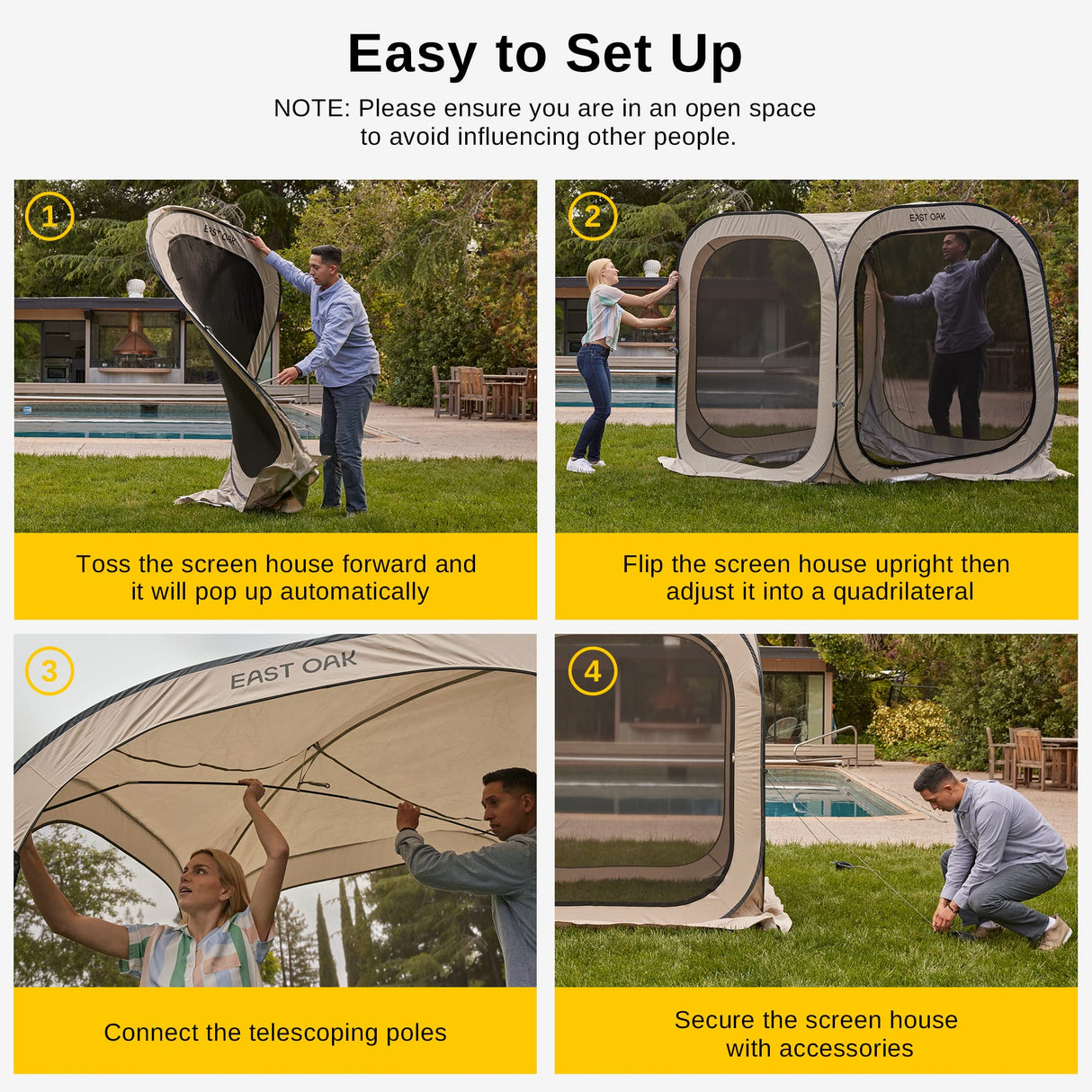 Easy to Set Up

NOTE: Please ensure you are in an open space to avoid influencing other people.

1

EAST OAK

Toss the screen house forward and it will pop up automatically

2

EAST OAK

Flip the screen house upright then adjust it into a quadrilateral

3

EAST OAK

Connect the telescoping poles

4

Secure the screen house with accessories