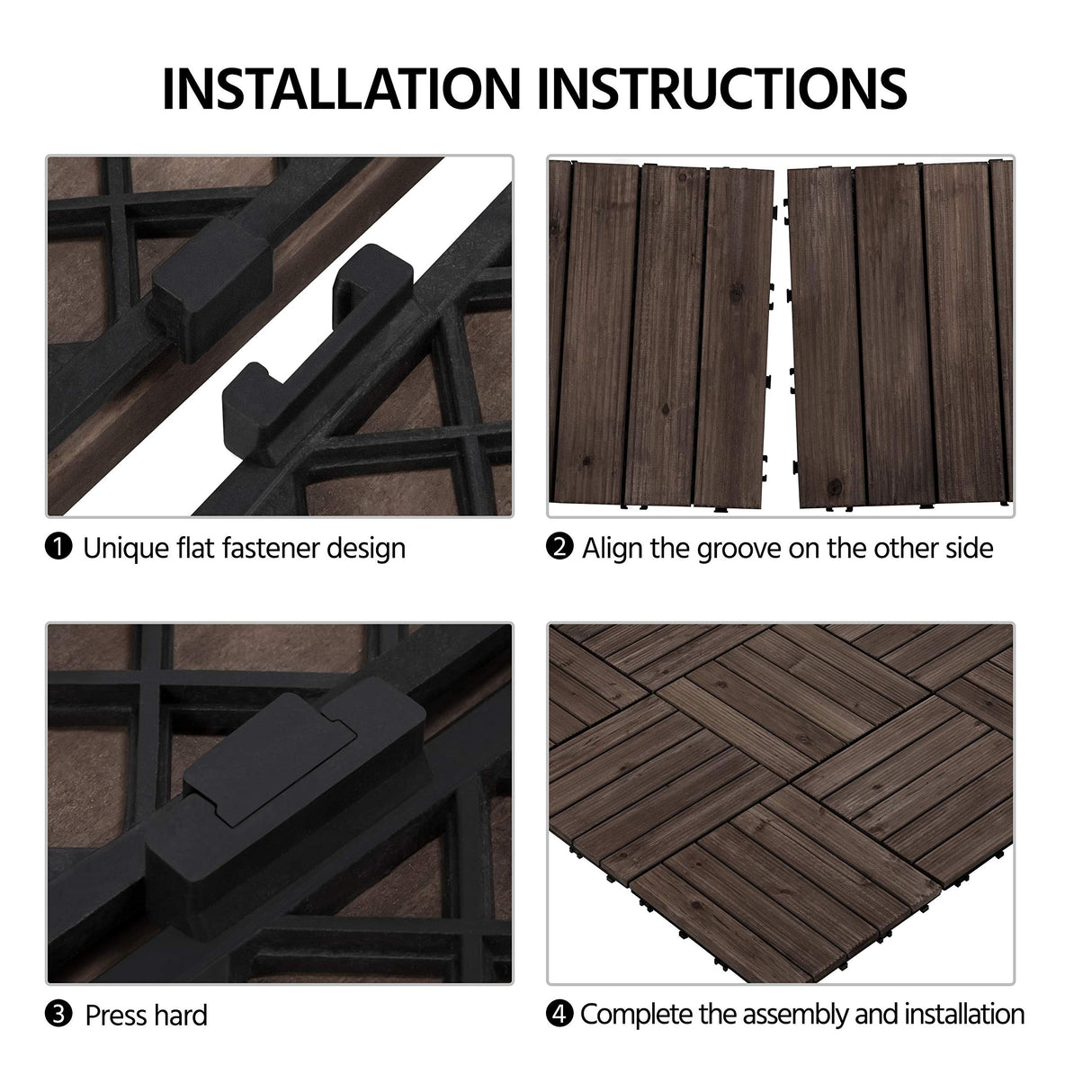 INSTALLATION INSTRUCTIONS

❶ Unique flat fastener design

❷ Align the groove on the other side

❸ Press hard

❹ Complete the assembly and installation