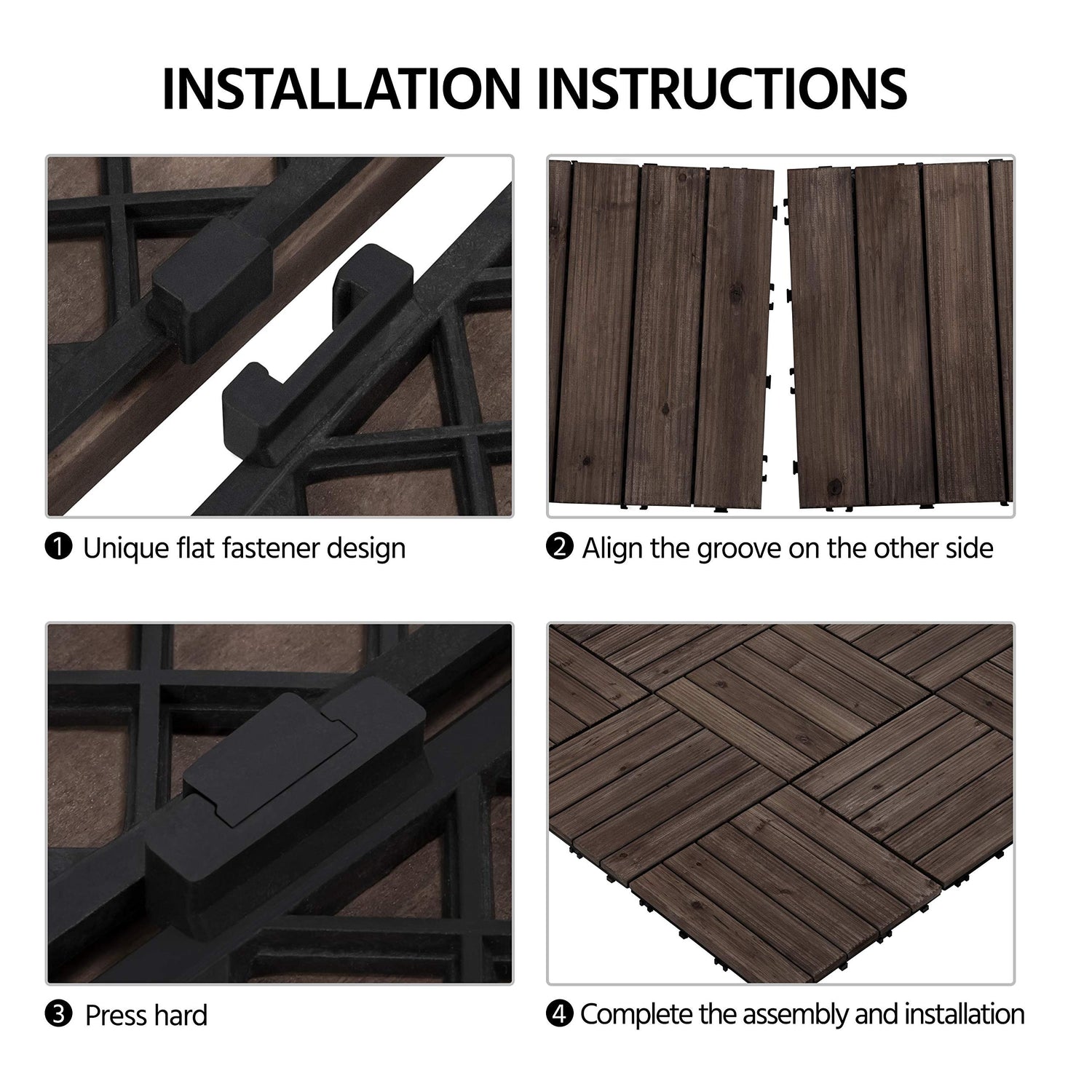 INSTALLATION INSTRUCTIONS

❶ Unique flat fastener design

❷ Align the groove on the other side

❸ Press hard

❹ Complete the assembly and installation