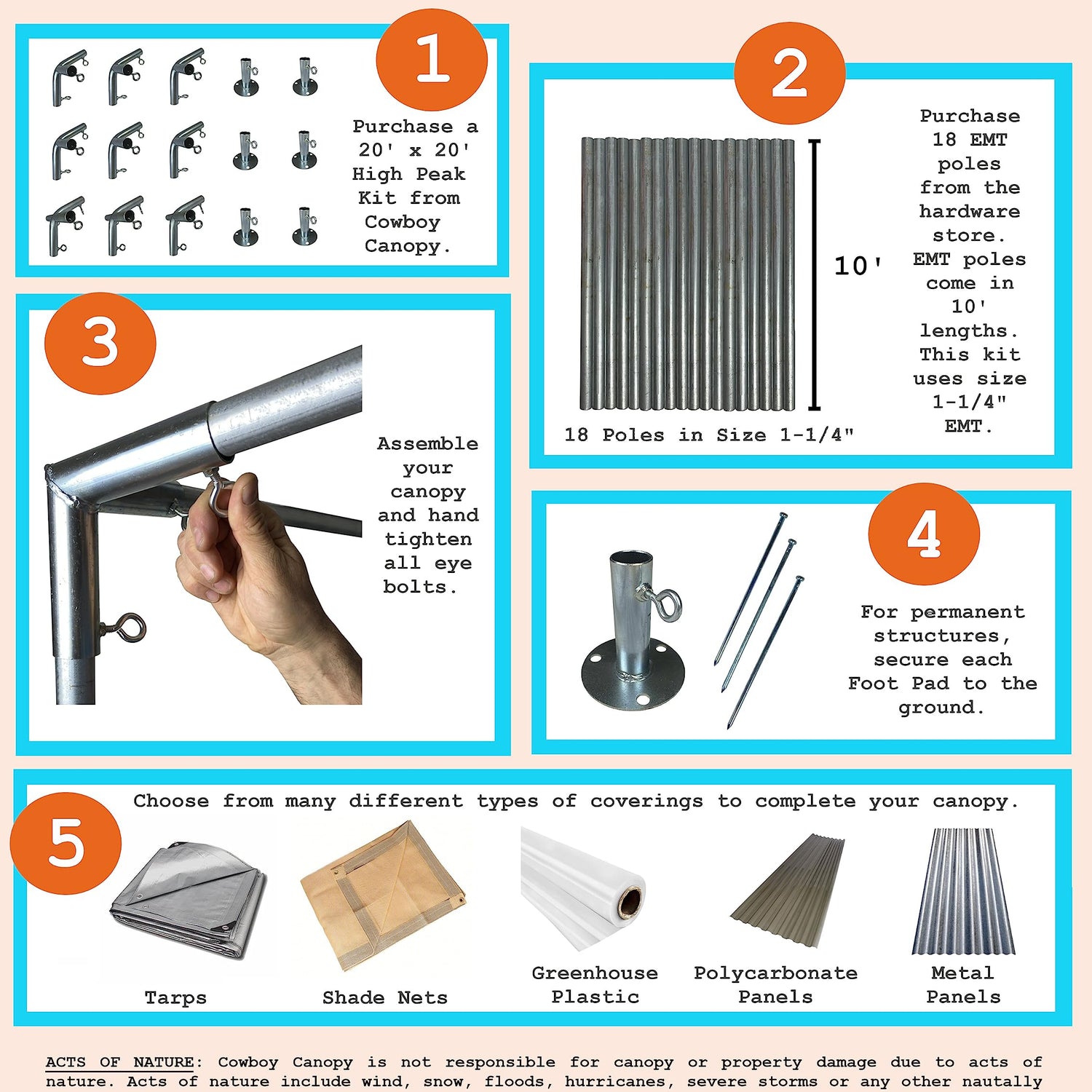 1

Purchase a 20' x 20' High Peak Kit from Cowboy Canopy.

2

10'

18 Poles in Size 1-1/4"

Purchase 18 EMT poles from the hardware store. EMT poles come in 10' lengths. This kit uses size 1-1/4" EMT.

3

Assemble your canopy and hand tighten all eye bolts.

4

For permanent structures, secure each Foot Pad to the ground.

5

Choose from many different types of coverings to complete your canopy.

Tarps

Shade Nets

Greenhouse Plastic

Polycarbonate Panels

Metal Panels

ACTS OF NATURE: Cowboy Canopy is not responsible for canopy or property damage due to acts of nature. Acts of nature include wind, snow, floods, hurricanes, severe storms or any other nautally