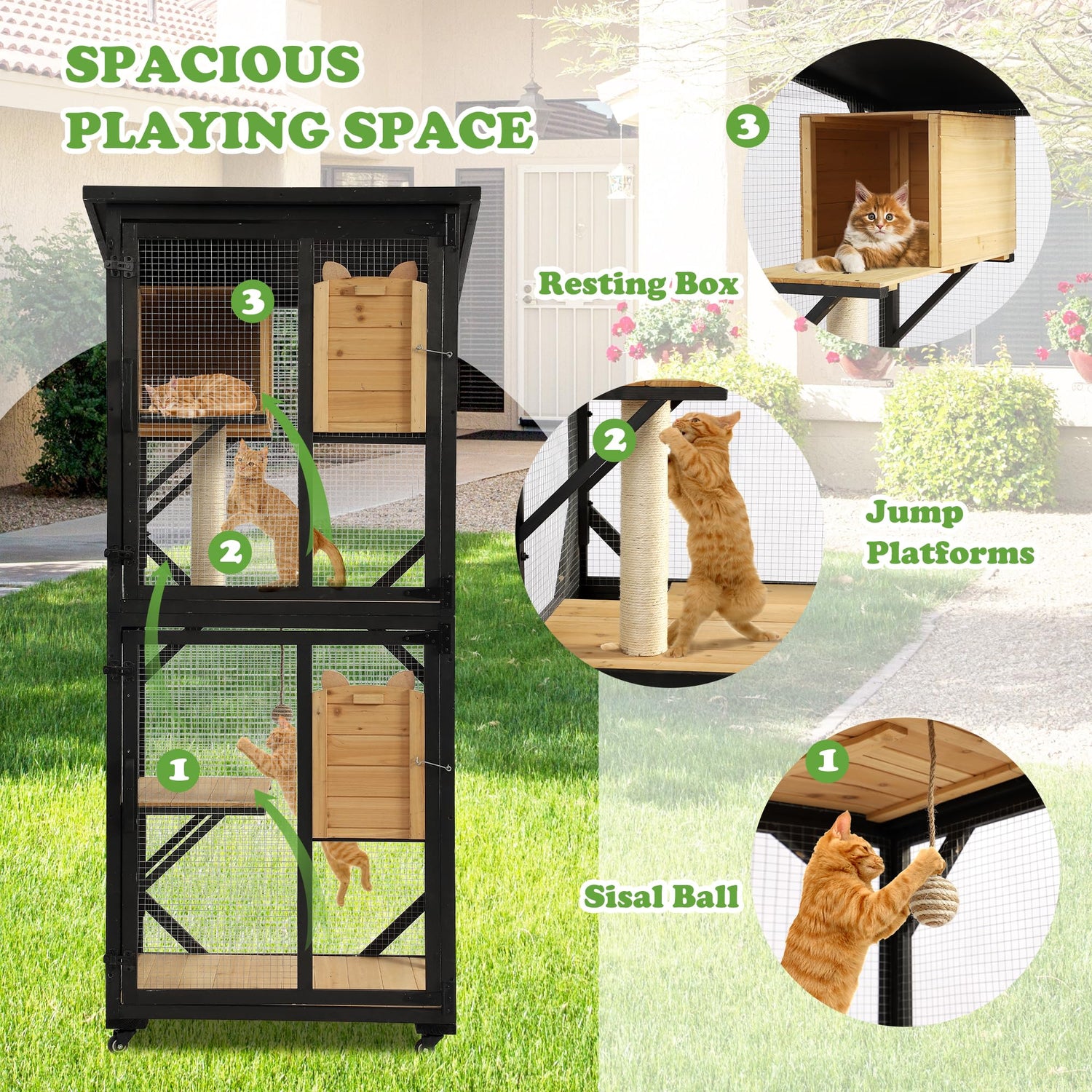 SPACIOUS PLAYING SPACE

3

2

1

3

Resting Box

2

Jump Platforms

1

Sisal Ball