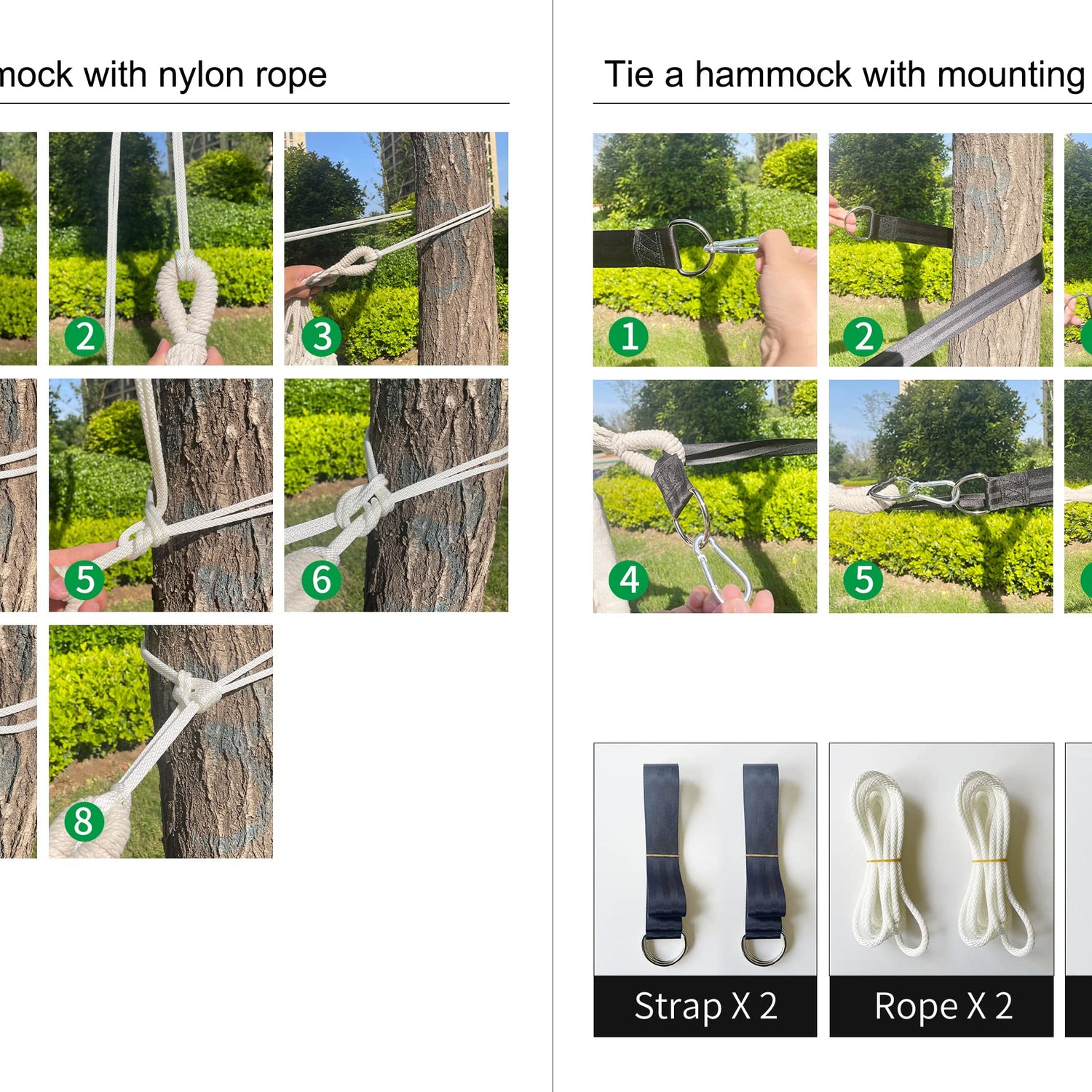 mock with nylon rope

2

3

5

6

8

Tie a hammock with mounting

1

2

4

5

Strap X 2

Rope X 2