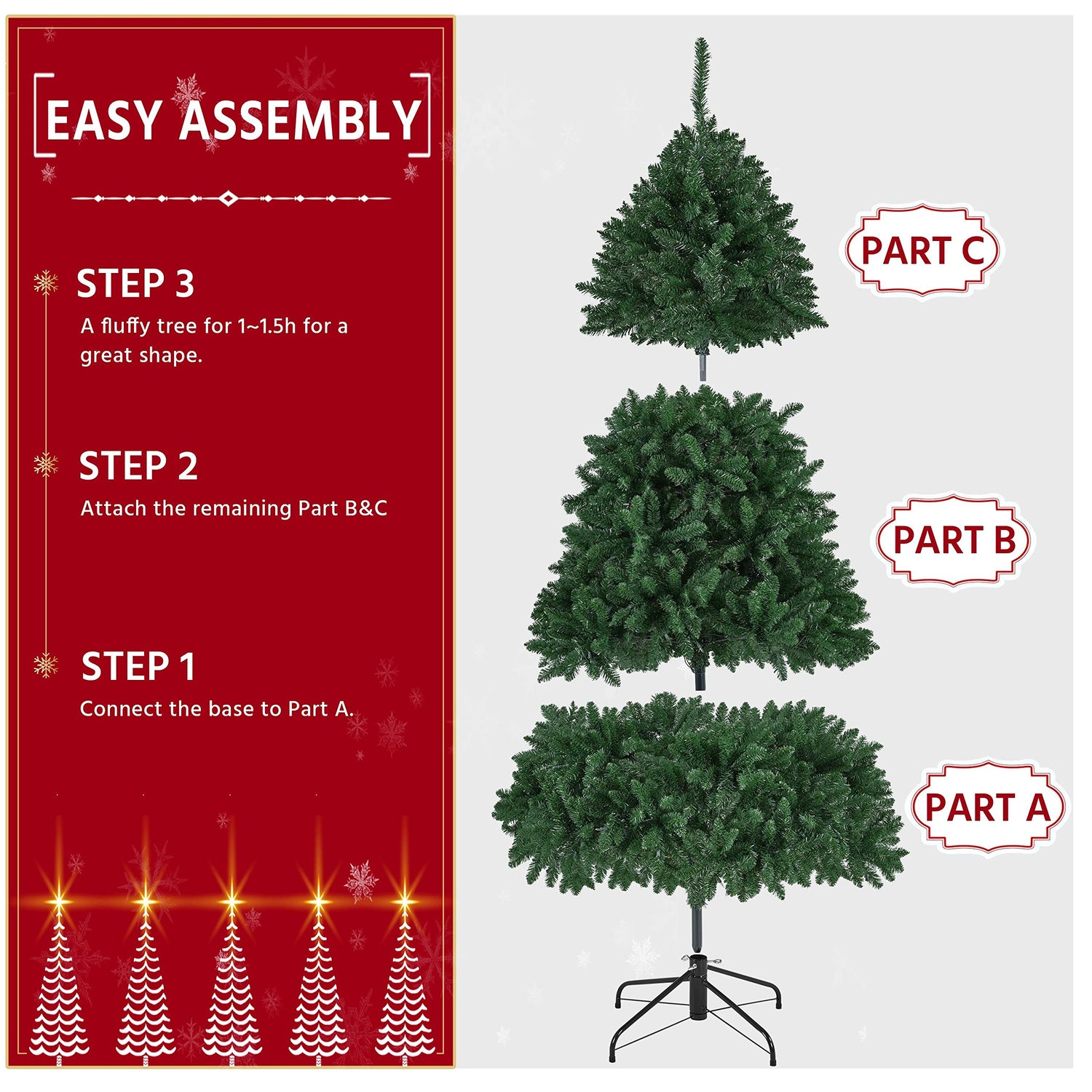 EASY ASSEMBLY

STEP 3
A fluffy tree for 1~1.5h for a great shape.

STEP 2
Attach the remaining Part B&C

STEP 1
Connect the base to Part A.

PART C

PART B

PART A