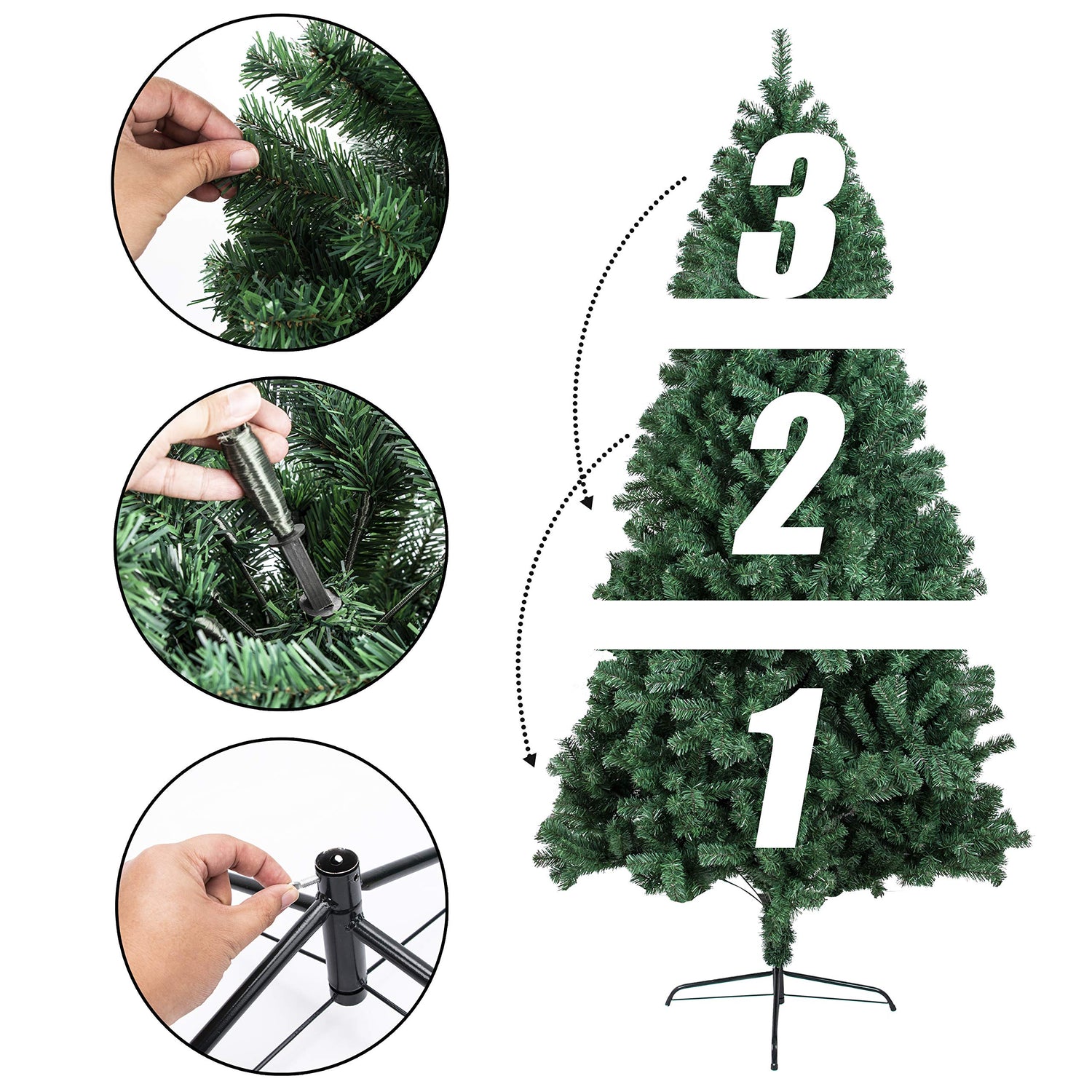 3
2
1