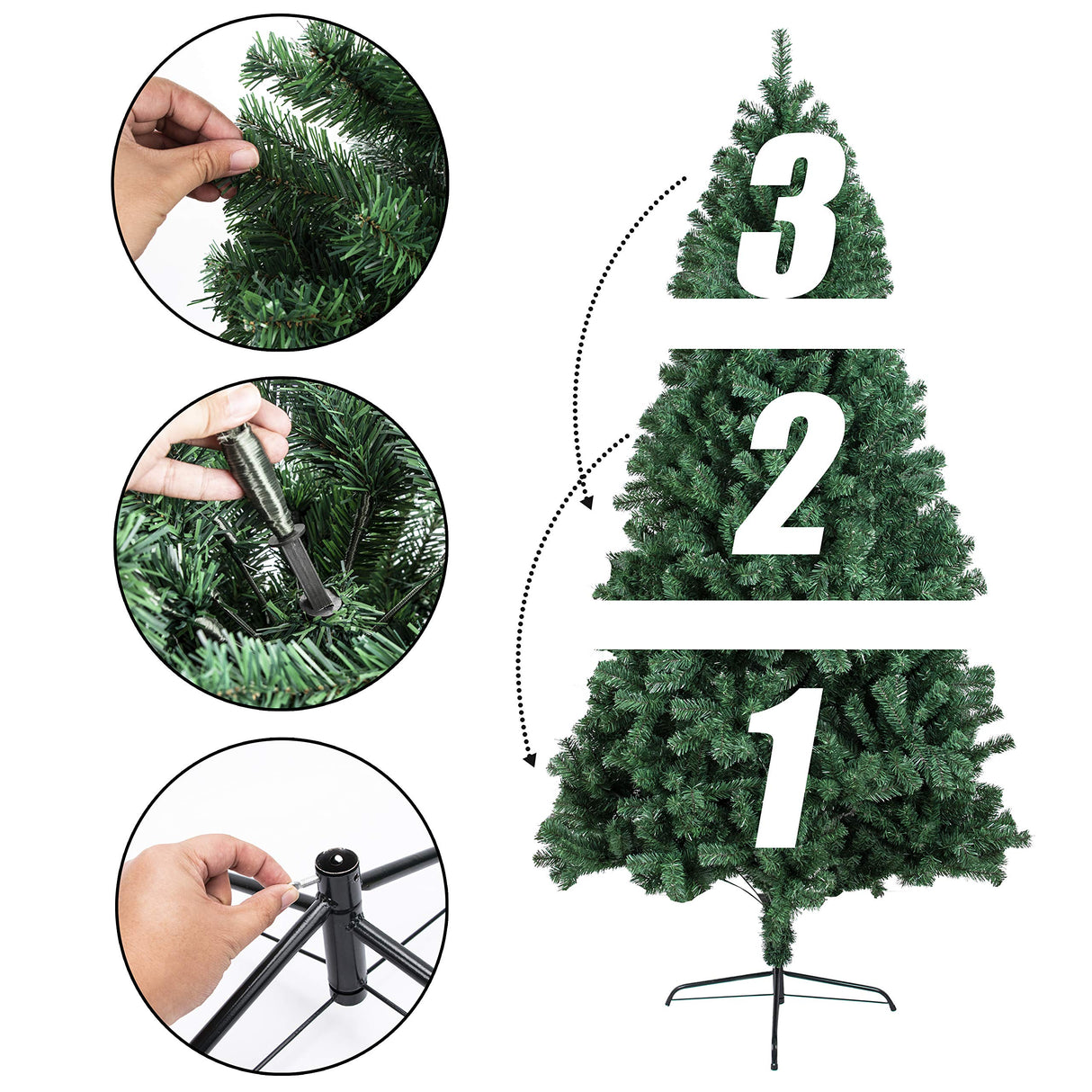 3

2

1