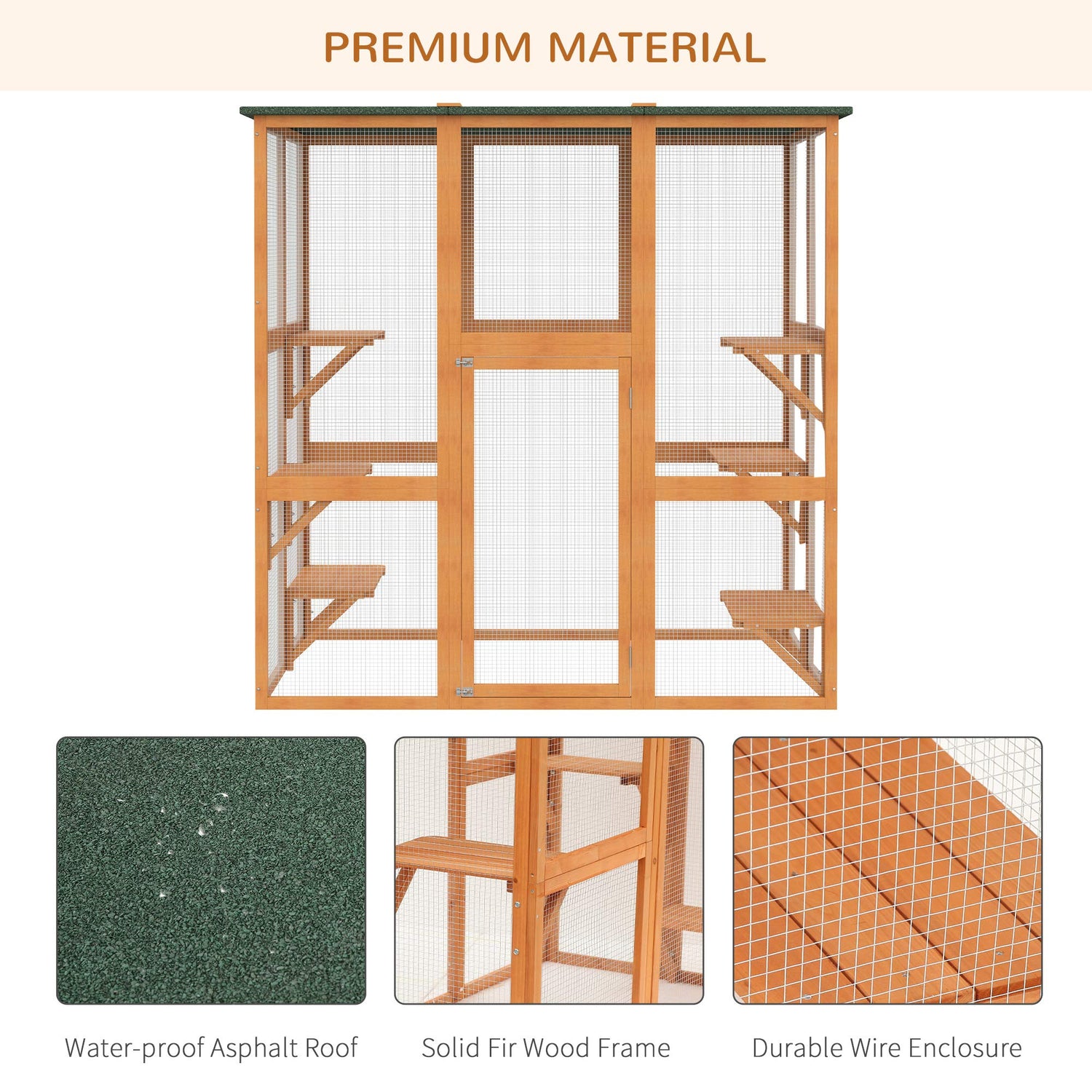 PREMIUM MATERIAL

Water-proof Asphalt Roof

Solid Fir Wood Frame

Durable Wire Enclosure