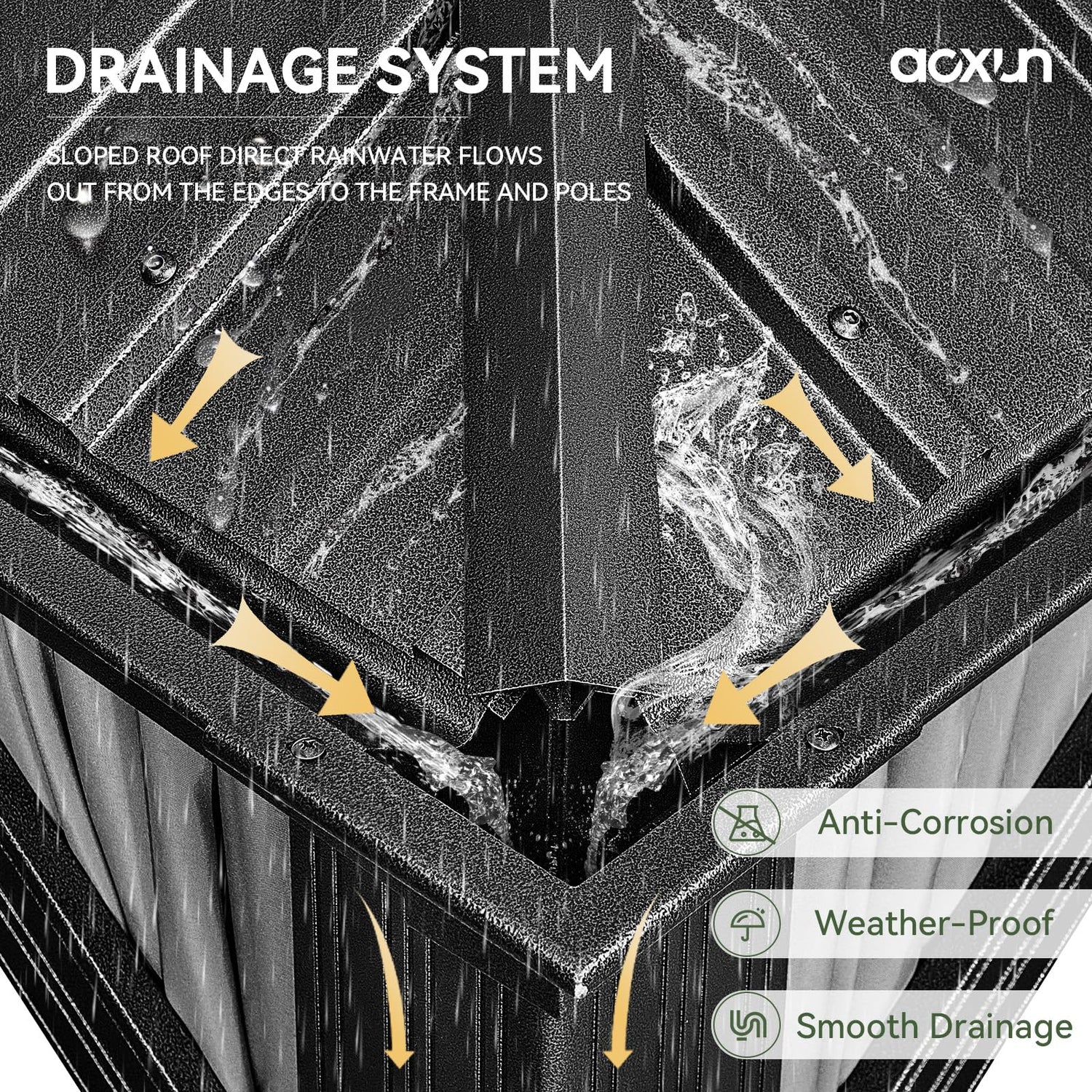 DRAINAGE SYSTEM

aoxun

SLOPED ROOF DIRECT RAINWATER FLOWS OUT FROM THE EDGES TO THE FRAME AND POLES

Anti-Corrosion

Weather-Proof

Smooth Drainage