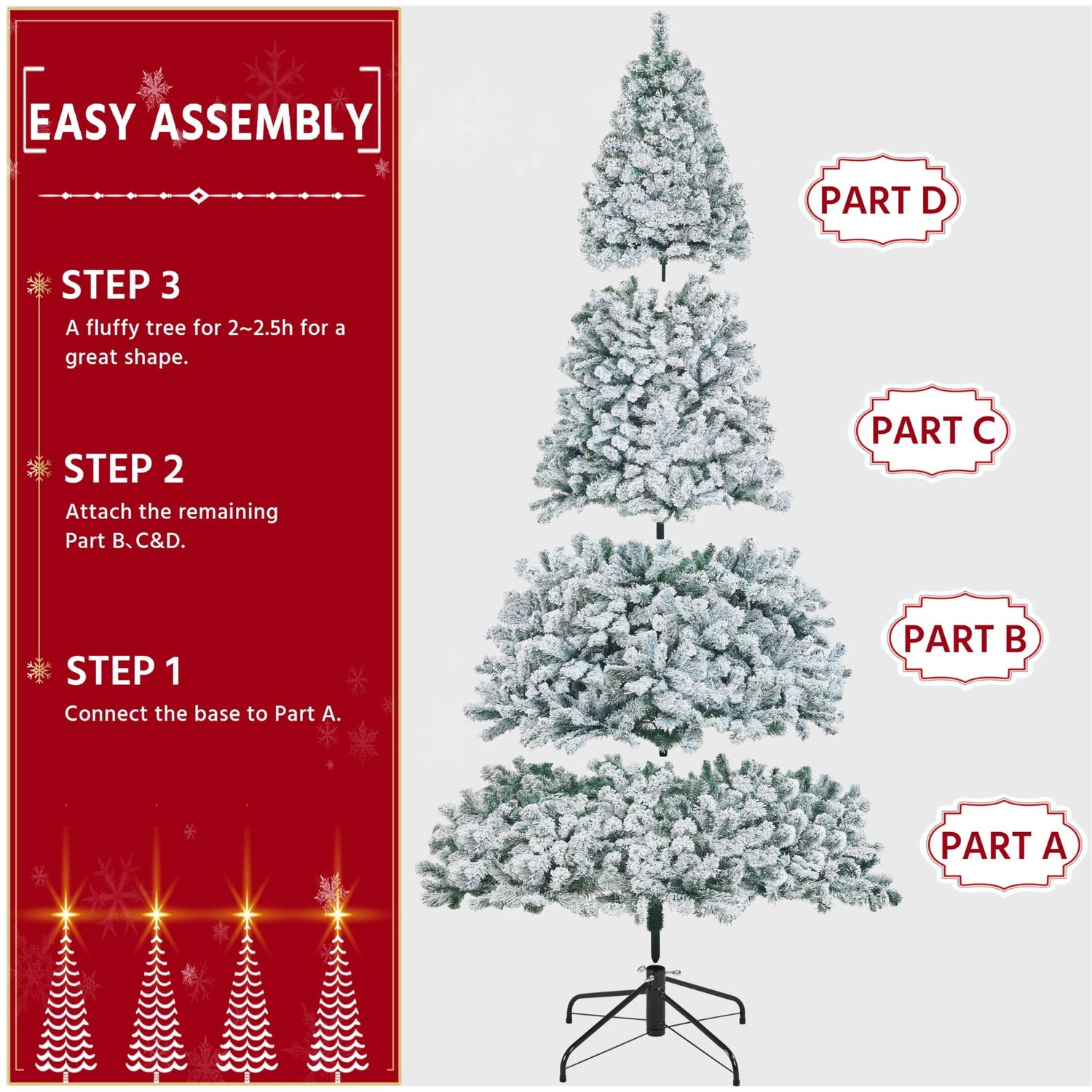 EASY ASSEMBLY

STEP 3

A fluffy tree for 2~2.5h for a great shape.

STEP 2

Attach the remaining Part B、C&D.

STEP 1

Connect the base to Part A.

PART D

PART C

PART B

PART A