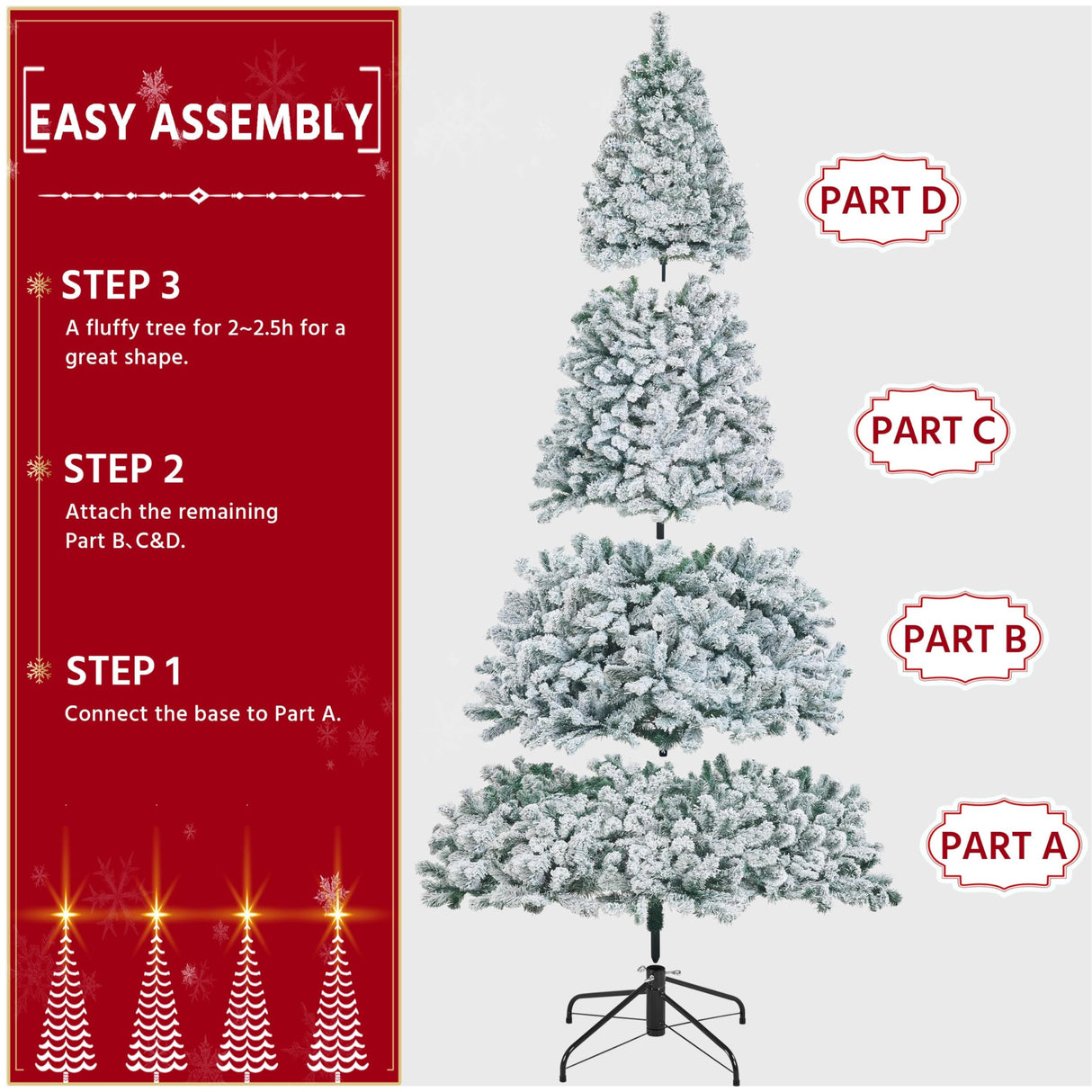 EASY ASSEMBLY

STEP 3
A fluffy tree for 2~2.5h for a great shape.

STEP 2
Attach the remaining Part B、C&D.

STEP 1
Connect the base to Part A.

PART D

PART C

PART B

PART A