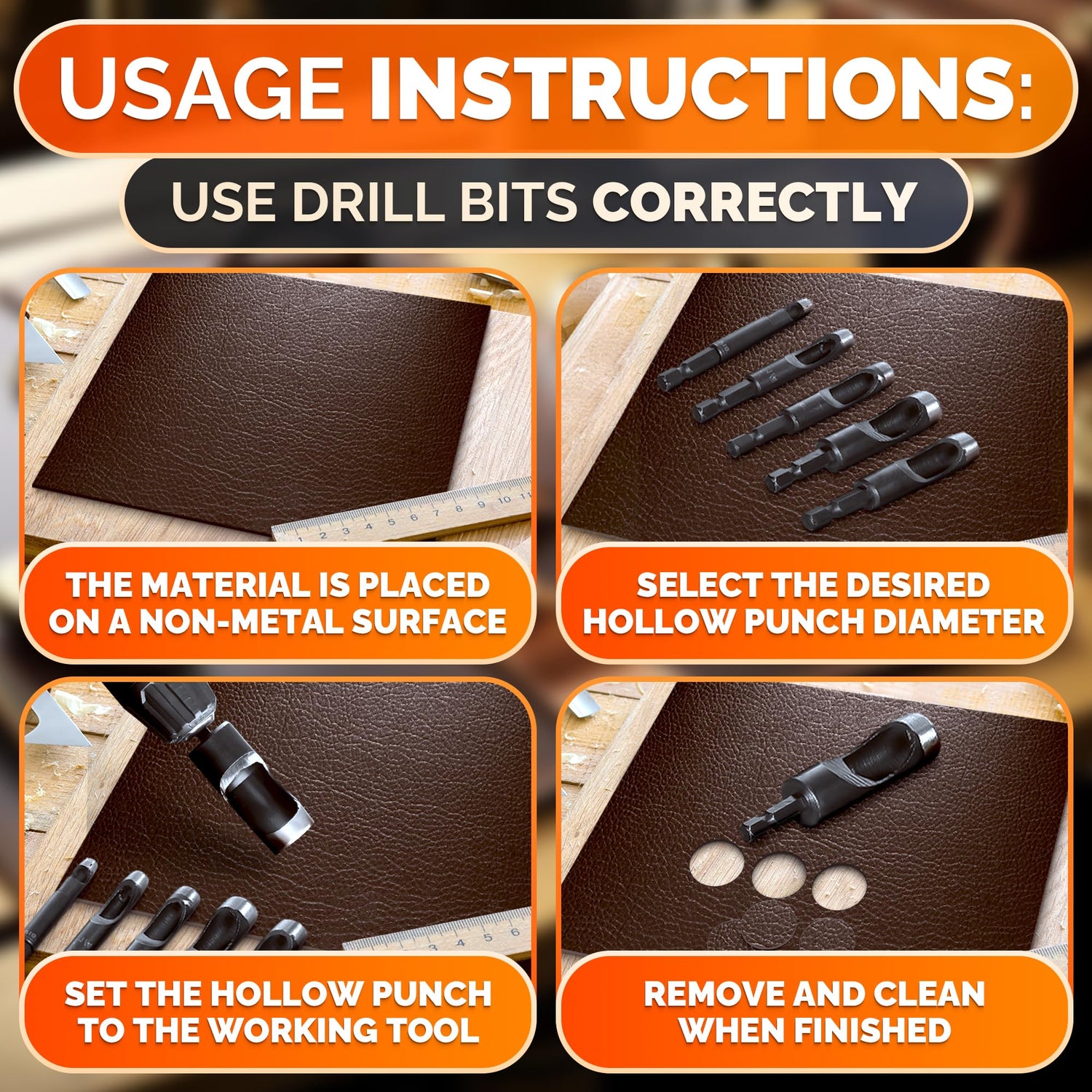 USAGE INSTRUCTIONS:

USE DRILL BITS CORRECTLY

1 2 3 4 5 6 7 8 9 10 11

THE MATERIAL IS PLACED ON A NON-METAL SURFACE

SELECT THE DESIRED HOLLOW PUNCH DIAMETER

3 4 5 6

SET THE HOLLOW PUNCH TO THE WORKING TOOL

REMOVE AND CLEAN WHEN FINISHED