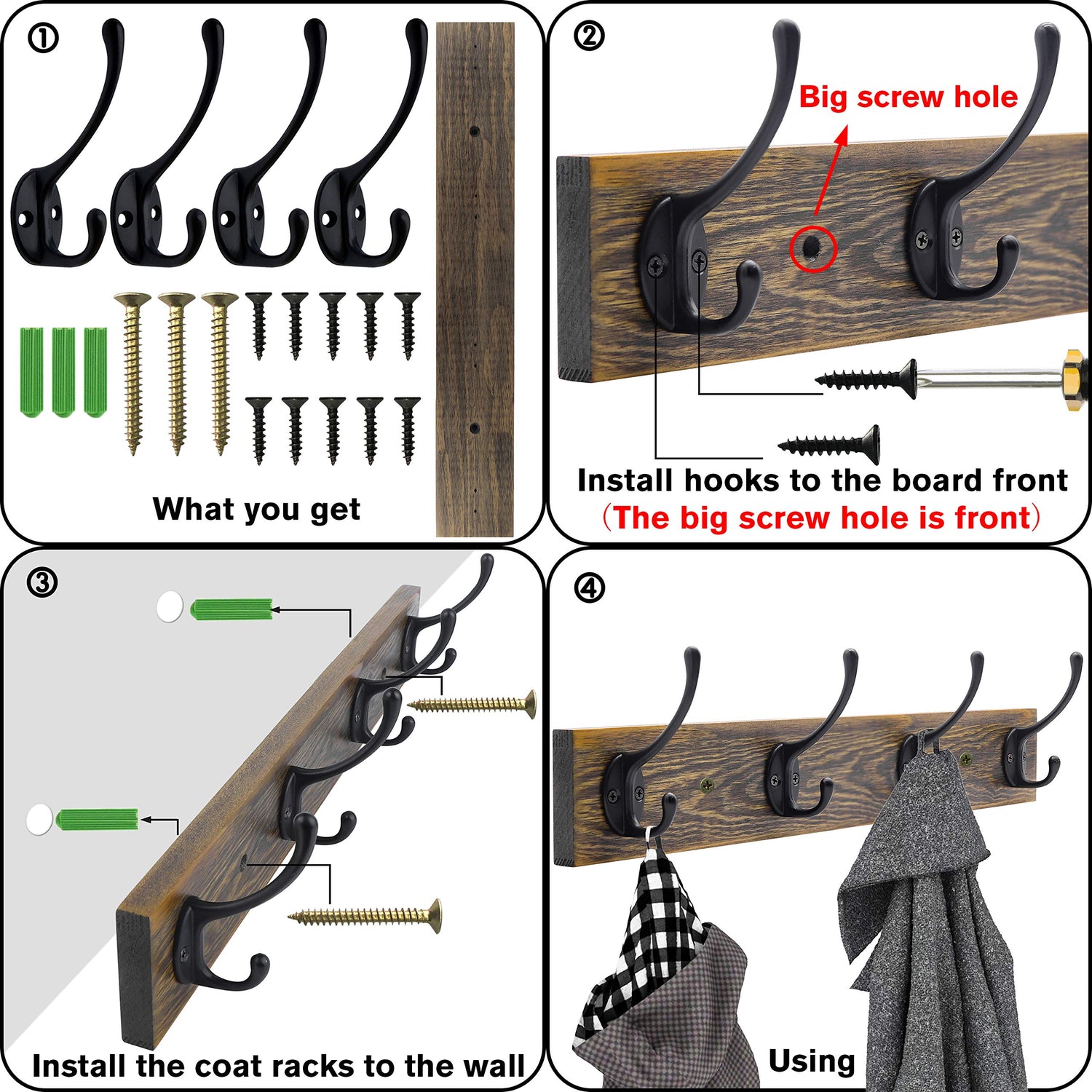 ①

What you get

②

Big screw hole

Install hooks to the board front
（The big screw hole is front）

③

Install the coat racks to the wall

④

Using