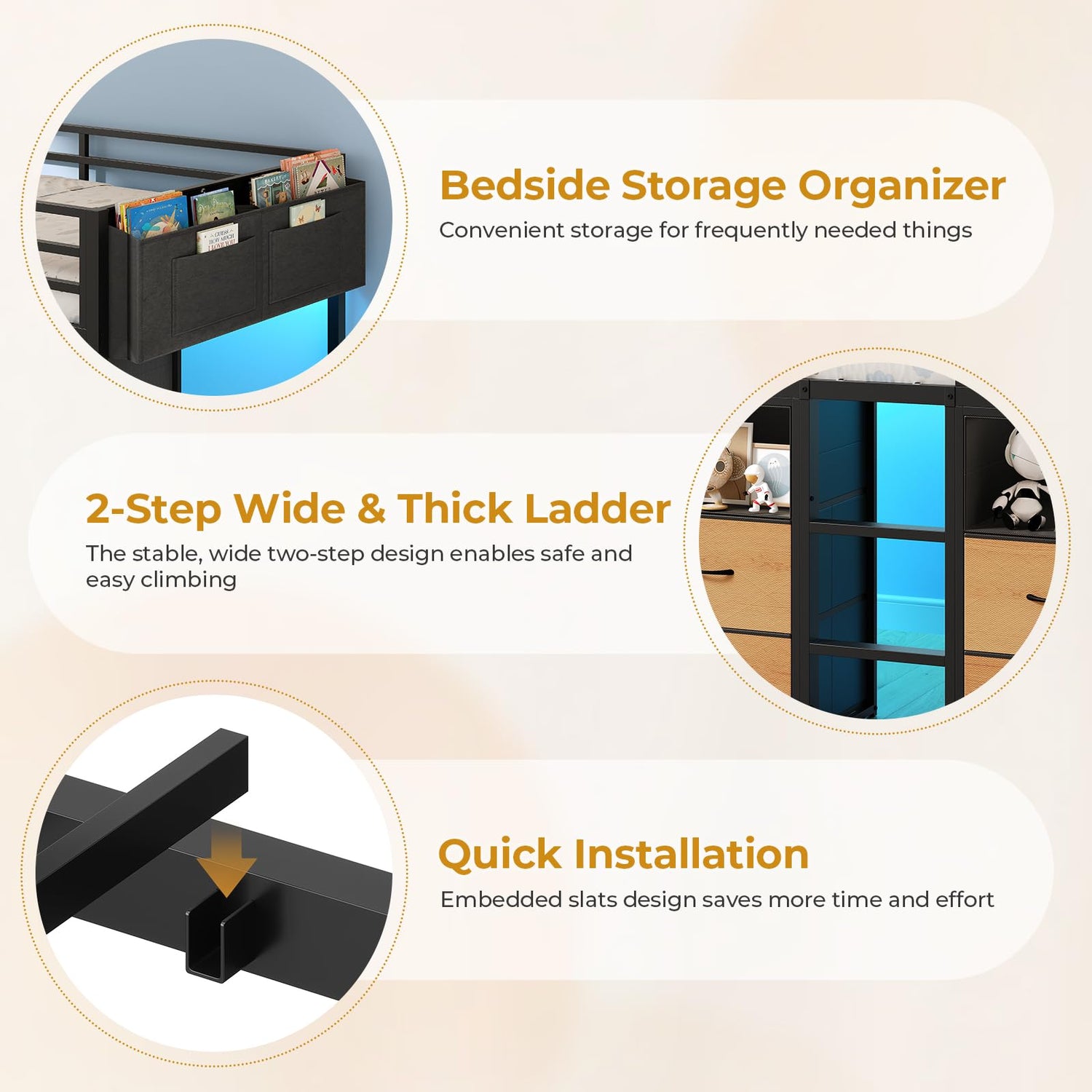 Bedside Storage Organizer
Convenient storage for frequently needed things

2-Step Wide & Thick Ladder
The stable, wide two-step design enables safe and easy climbing

Quick Installation
Embedded slats design saves more time and effort