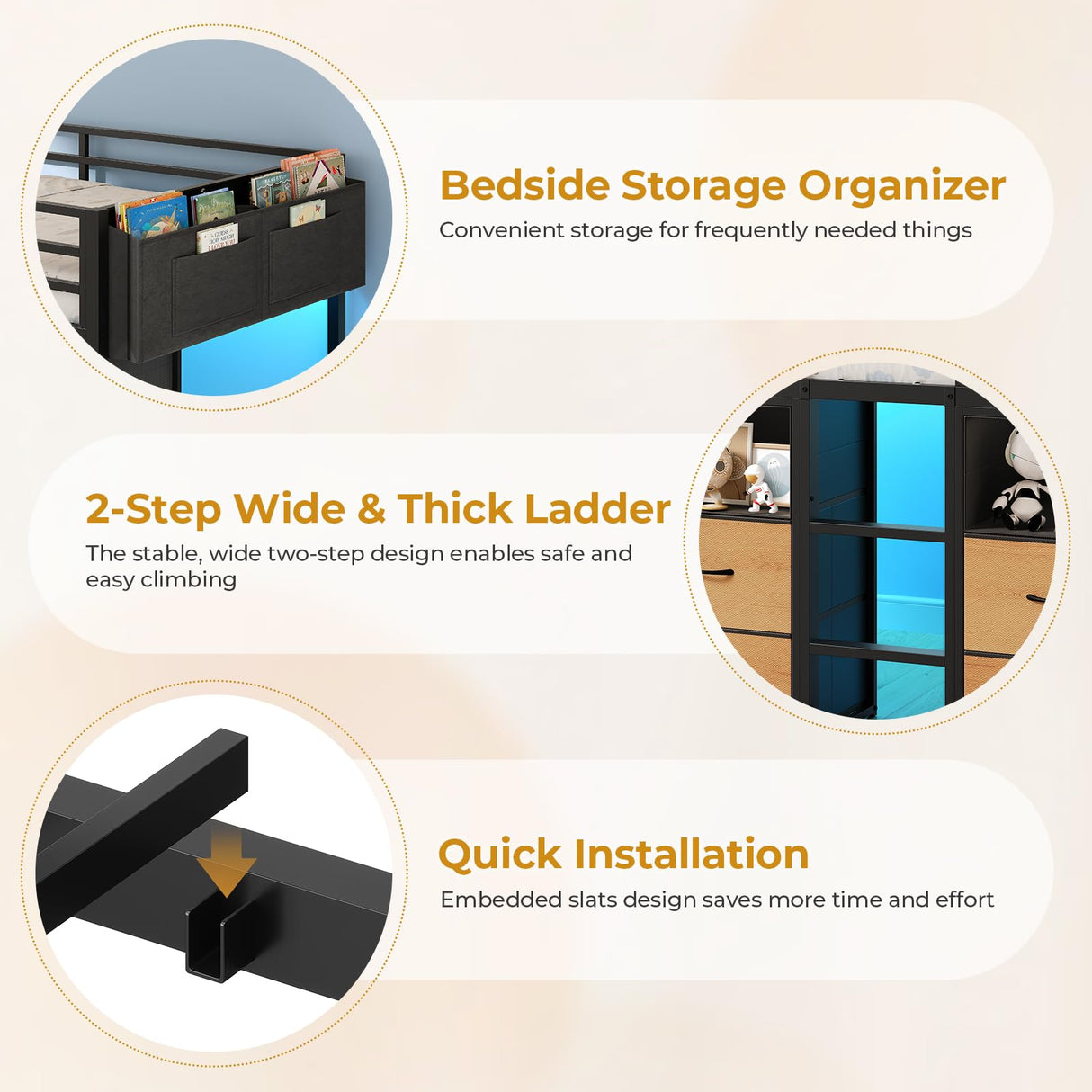 Bedside Storage Organizer
Convenient storage for frequently needed things

2-Step Wide & Thick Ladder
The stable, wide two-step design enables safe and easy climbing

Quick Installation
Embedded slats design saves more time and effort