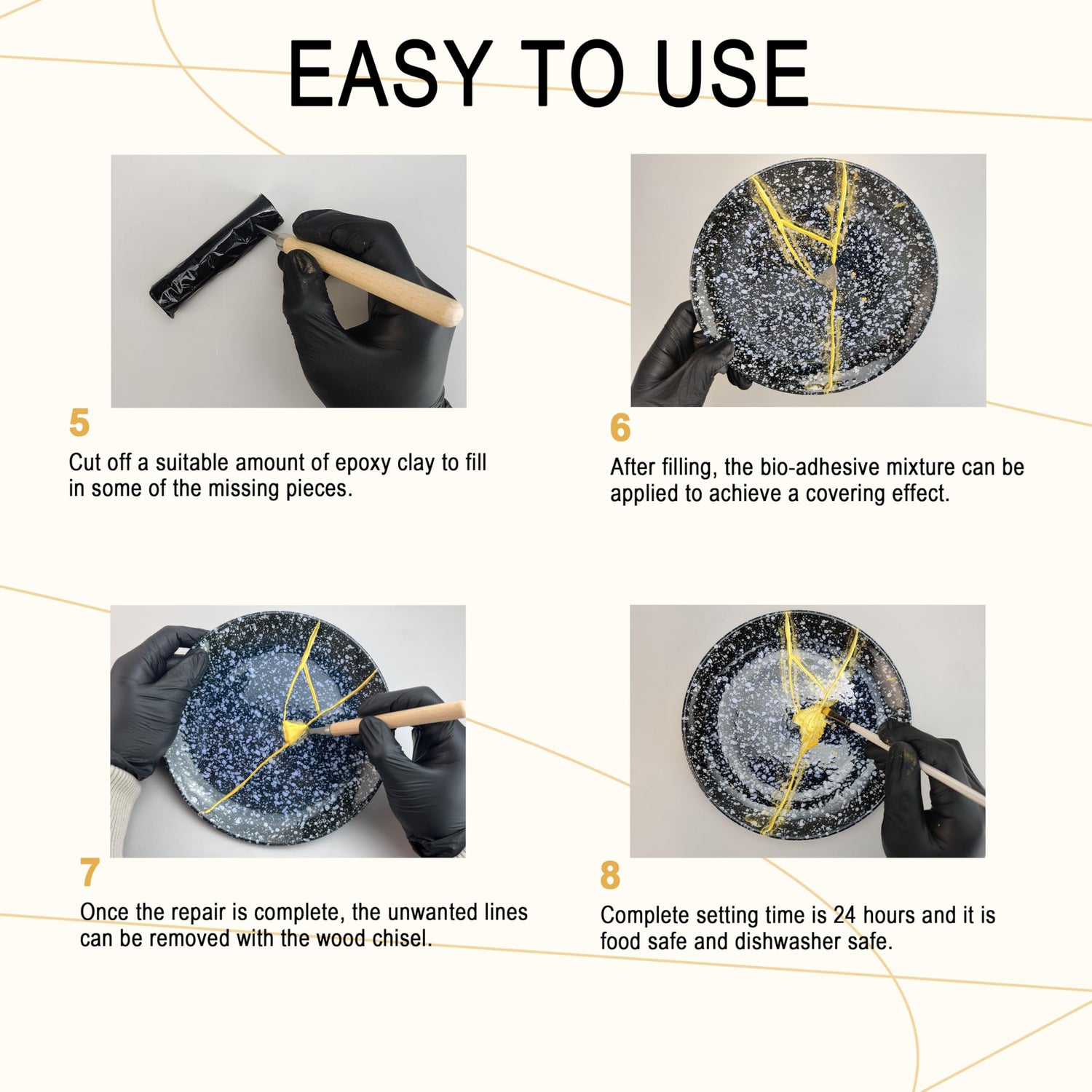 EASY TO USE

5

Cut off a suitable amount of epoxy clay to fill in some of the missing pieces.

6

After filling, the bio-adhesive mixture can be applied to achieve a covering effect.

7

Once the repair is complete, the unwanted lines can be removed with the wood chisel.

8

Complete setting time is 24 hours and it is food safe and dishwasher safe.