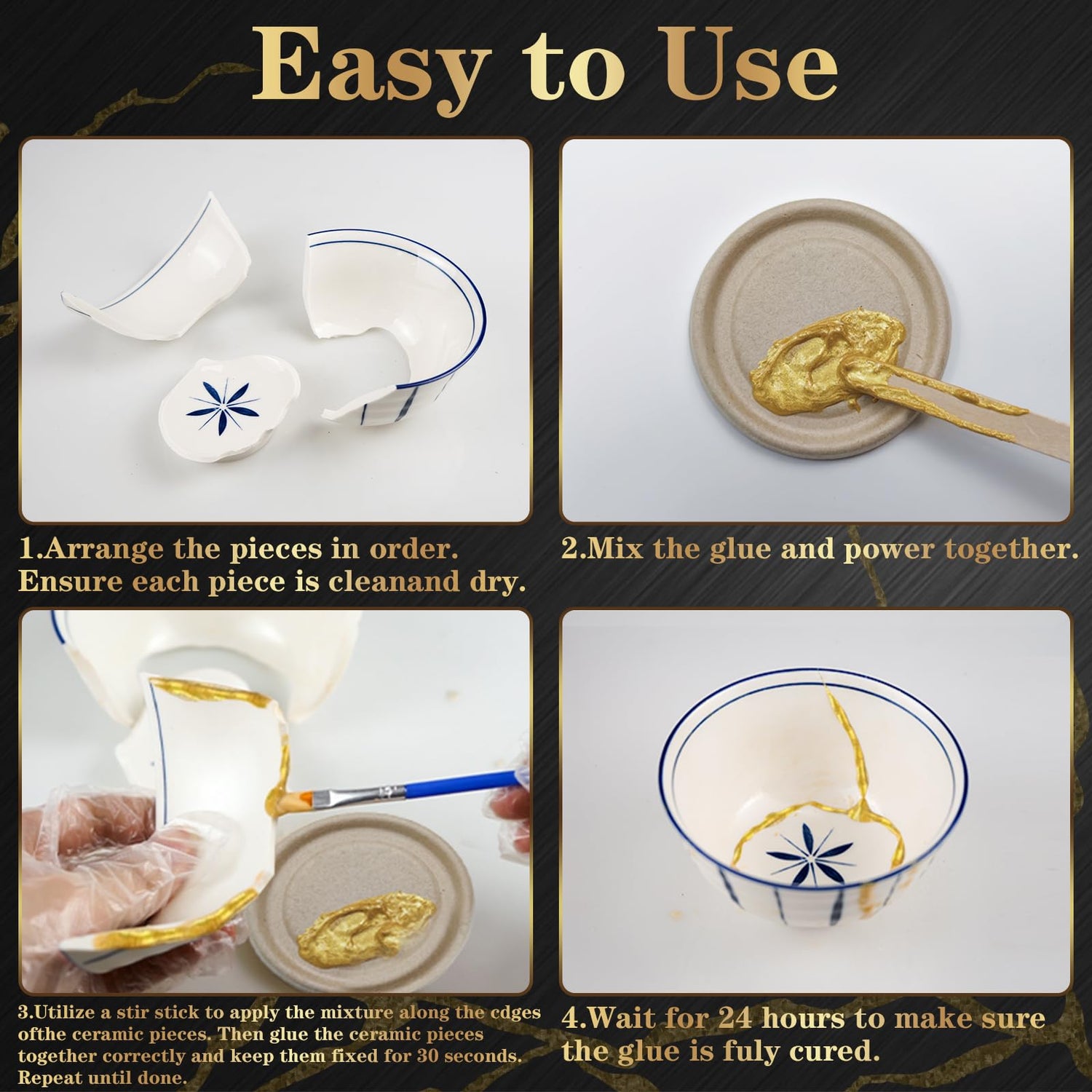 Easy to Use

1.Arrange the pieces in order. Ensure each piece is cleanand dry.

2.Mix the glue and power together.

3.Utilize a stir stick to apply the mixture along the cdges ofthe ceramic pieces. Then glue the ceramic pieces together correctly and keep them fixed for 30 seconds. Repeat until done.

4.Wait for 24 hours to make sure the glue is fuly cured.