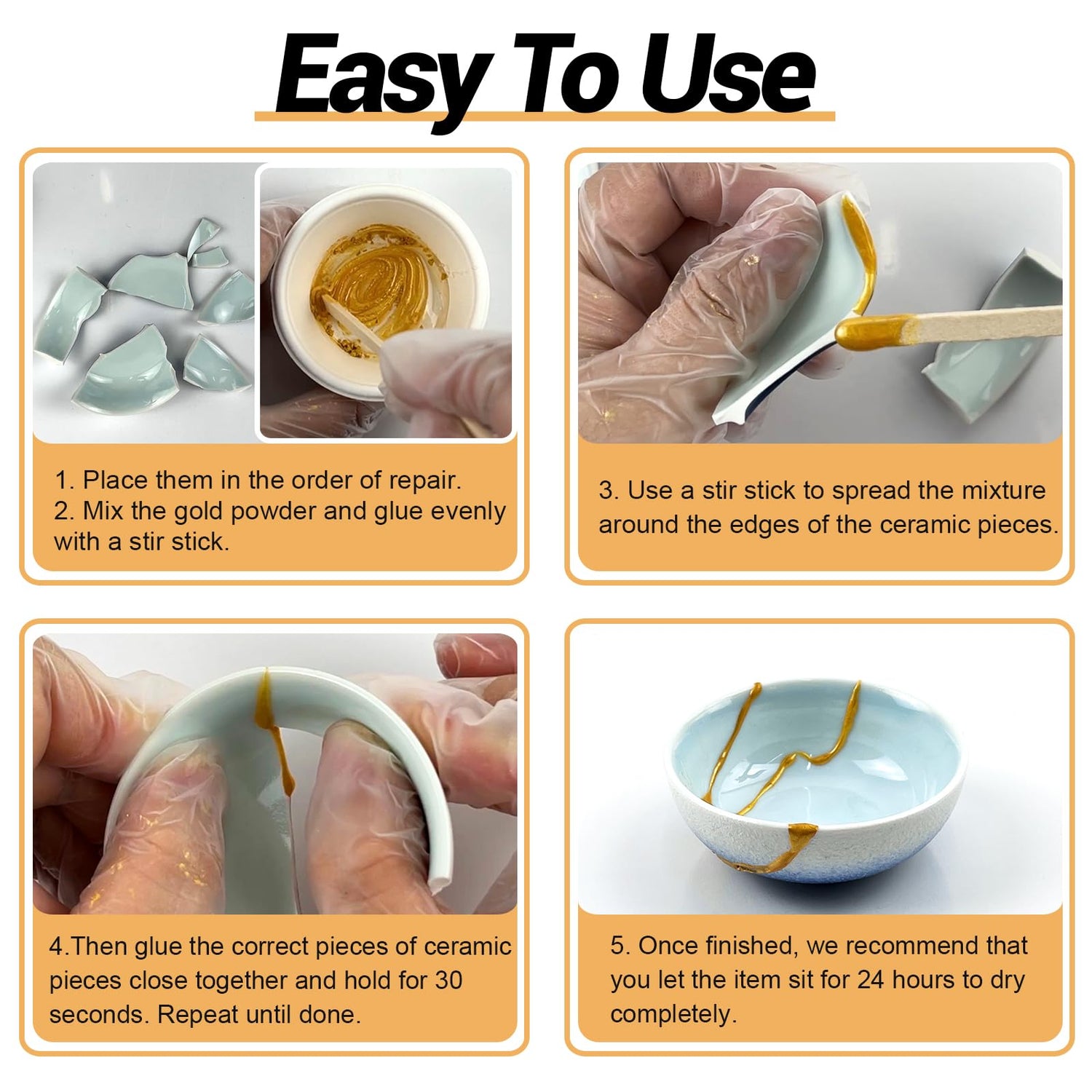 Easy To Use

1. Place them in the order of repair.
2. Mix the gold powder and glue evenly with a stir stick.

3. Use a stir stick to spread the mixture around the edges of the ceramic pieces.

4.Then glue the correct pieces of ceramic pieces close together and hold for 30 seconds. Repeat until done.

5. Once finished, we recommend that you let the item sit for 24 hours to dry completely.