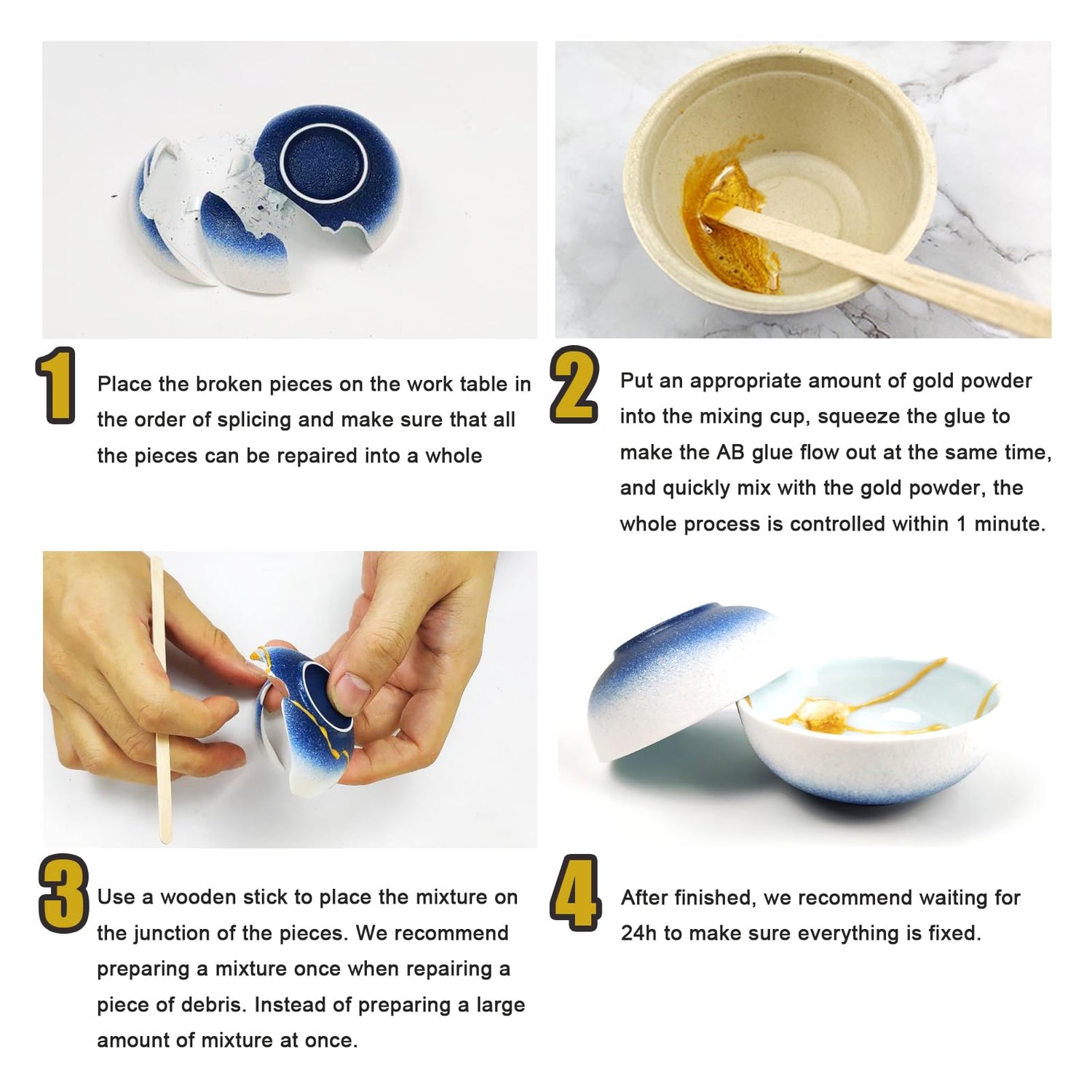 1 Place the broken pieces on the work table in the order of splicing and make sure that all the pieces can be repaired into a whole

2 Put an appropriate amount of gold powder into the mixing cup, squeeze the glue to make the AB glue flow out at the same time, and quickly mix with the gold powder, the whole process is controlled within 1 minute.

3 Use a wooden stick to place the mixture on the junction of the pieces. We recommend preparing a mixture once when repairing a piece of debris. Instead of preparing a large amount of mixture at once.

4 After finished, we recommend waiting for 24h to make sure everything is fixed.