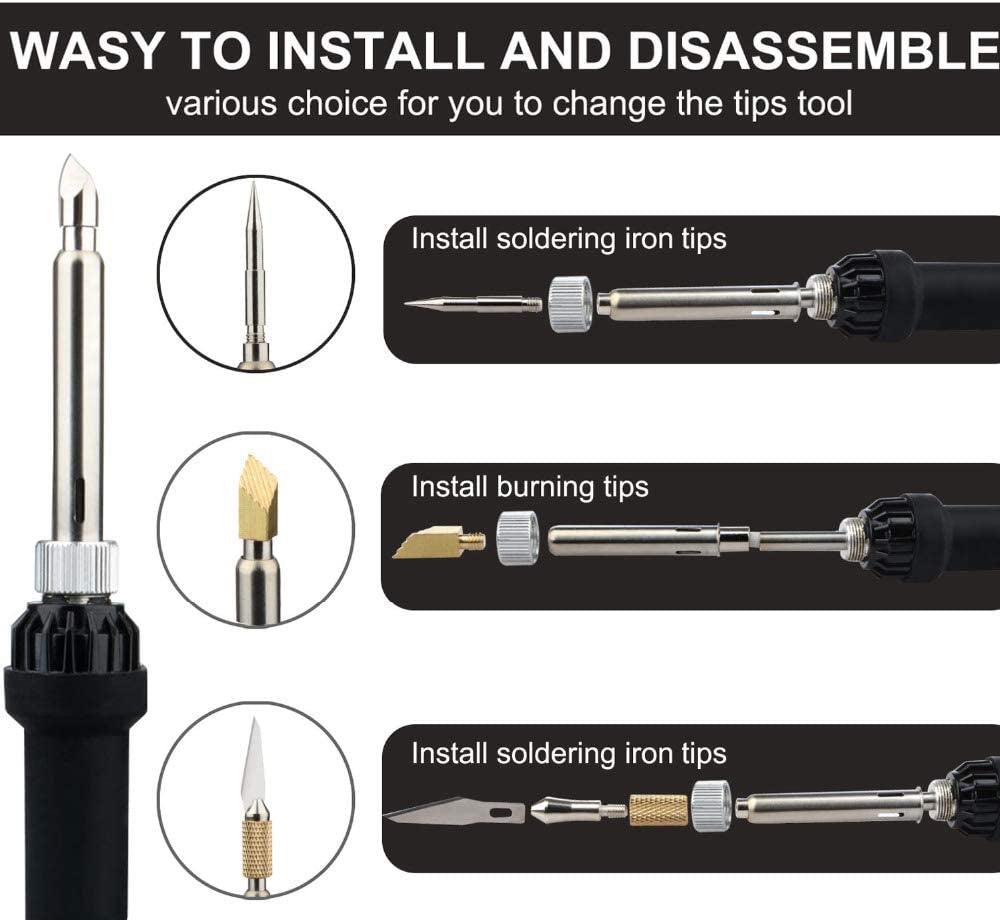 WASY TO INSTALL AND DISASSEMBLE
various choice for you to change the tips tool

Install soldering iron tips

Install burning tips

Install soldering iron tips