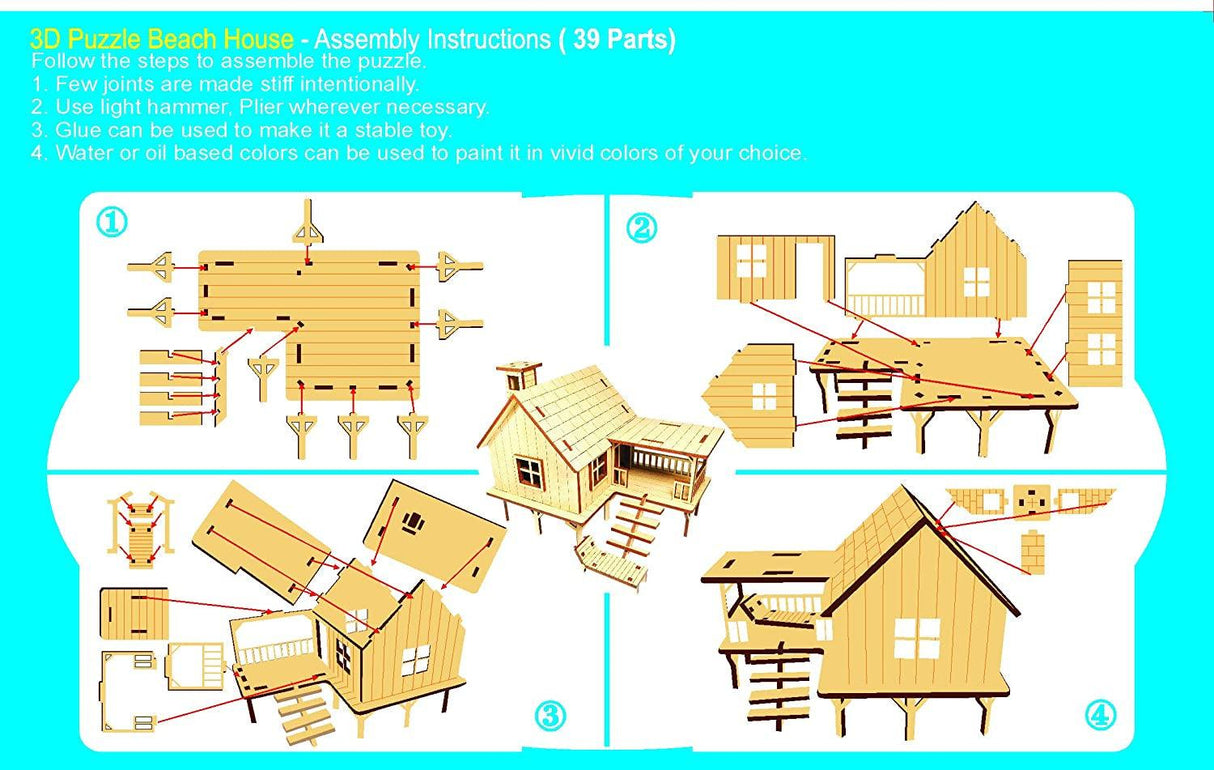 3D Puzzle Beach House - Assembly Instructions ( 39 Parts)
Follow the steps to assemble the puzzle.
1. Few joints are made stiff intentionally.
2. Use light hammer, Plier wherever necessary.
3. Glue can be used to make it a stable toy.
4. Water or oil based colors can be used to paint it in vivid colors of your choice.

①

②

③

④