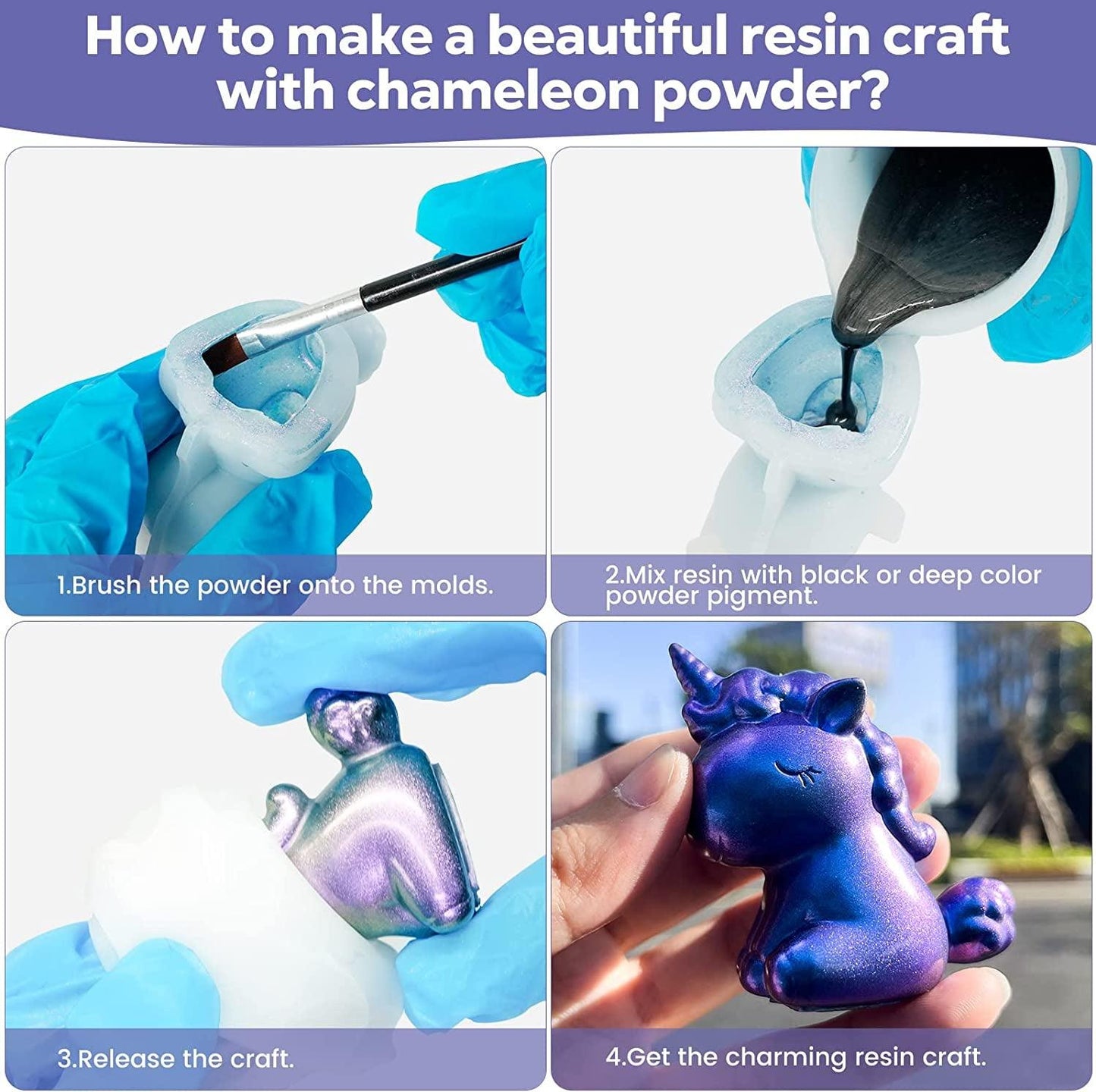 How to make a beautiful resin craft with chameleon powder?

1.Brush the powder onto the molds.

2.Mix resin with black or deep color powder pigment.

3.Release the craft.

4.Get the charming resin craft.