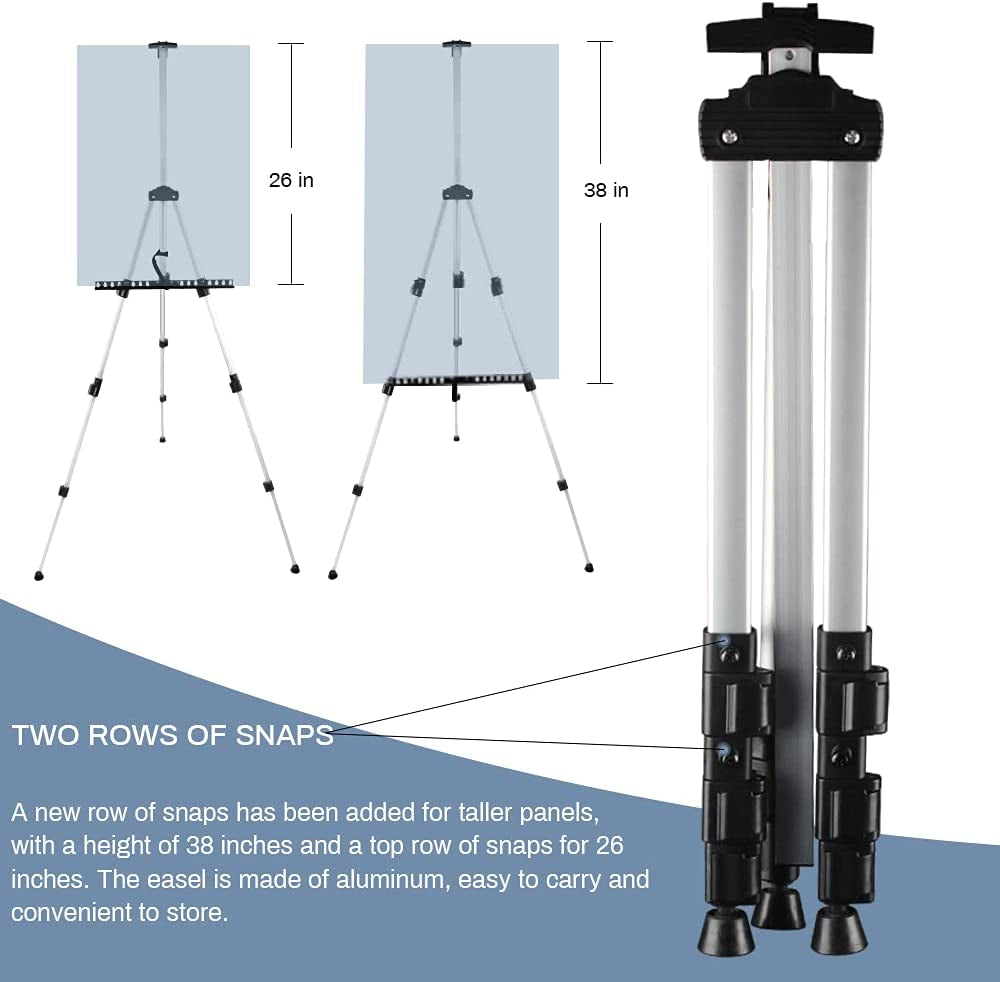 26 in

38 in

TWO ROWS OF SNAPS

A new row of snaps has been added for taller panels, with a height of 38 inches and a top row of snaps for 26 inches. The easel is made of aluminum, easy to carry and convenient to store.