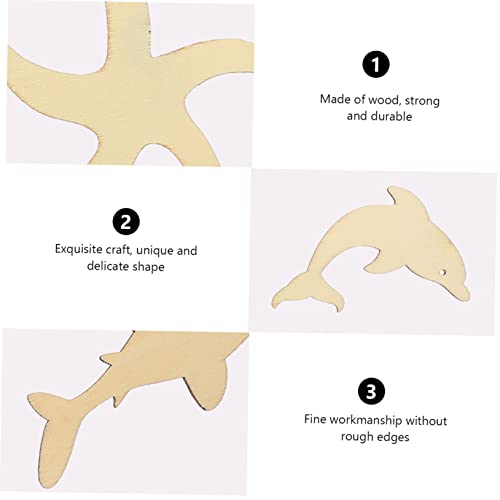 1

Made of wood, strong and durable

2

Exquisite craft, unique and delicate shape

3

Fine workmanship without rough edges