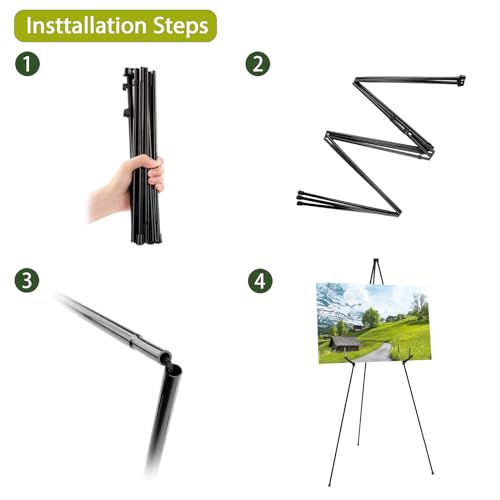 Insttallation Steps

1

2

3

4