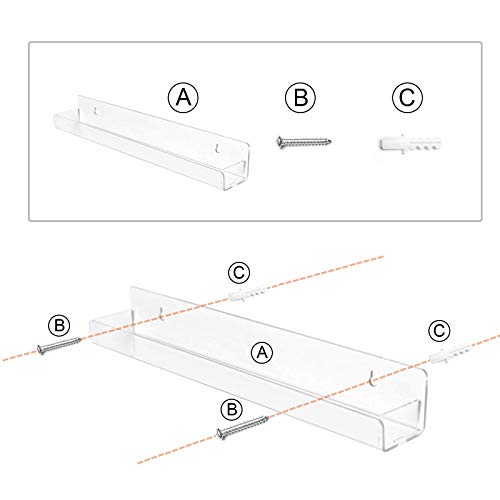 A B C

C
B
A
C
B