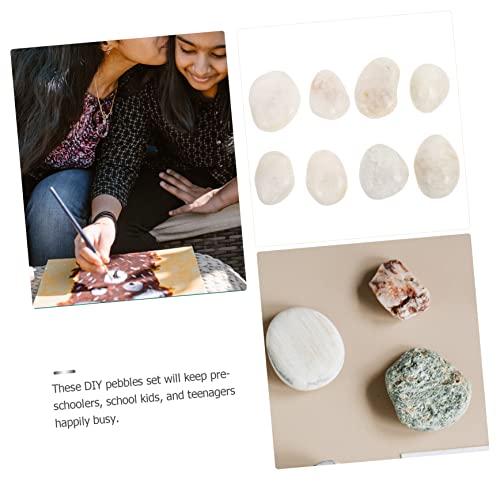 These DIY pebbles set will keep pre-schoolers, school kids, and teenagers happily busy.