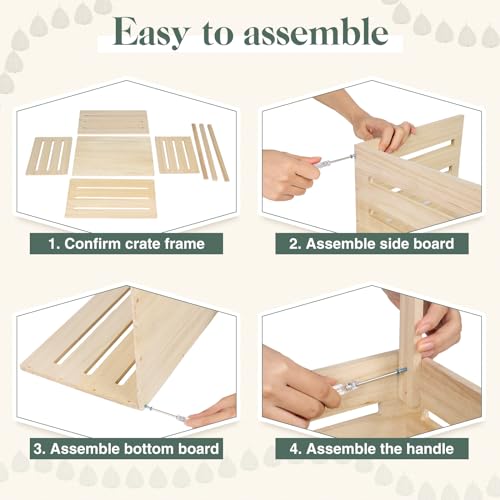 Easy to assemble

1. Confirm crate frame

2. Assemble side board

3. Assemble bottom board

4. Assemble the handle