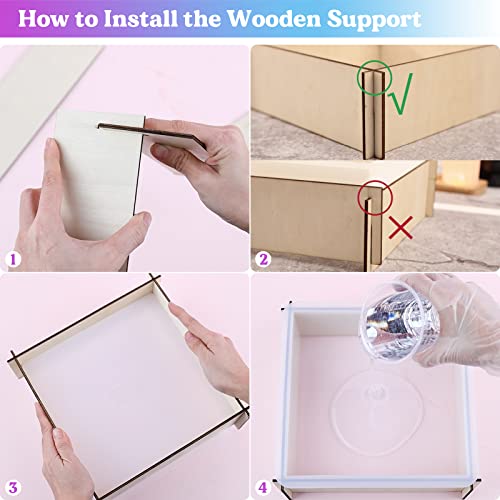 How to Install the Wooden Support

1

2

3

4