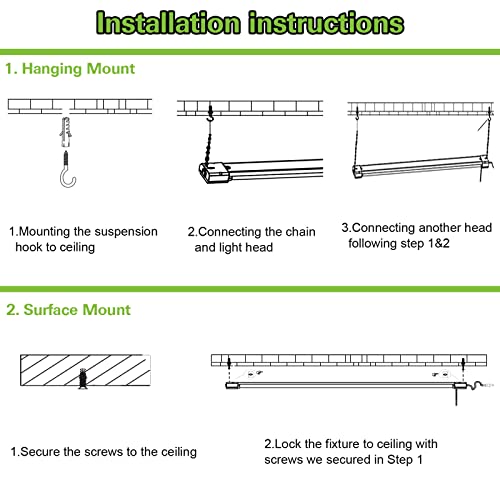 Installation instructions

1. Hanging Mount

1.Mounting the suspension hook to ceiling

2.Connecting the chain and light head

3.Connecting another head following step 1&2

2. Surface Mount

1.Secure the screws to the ceiling

2.Lock the fixture to ceiling with screws we secured in Step 1