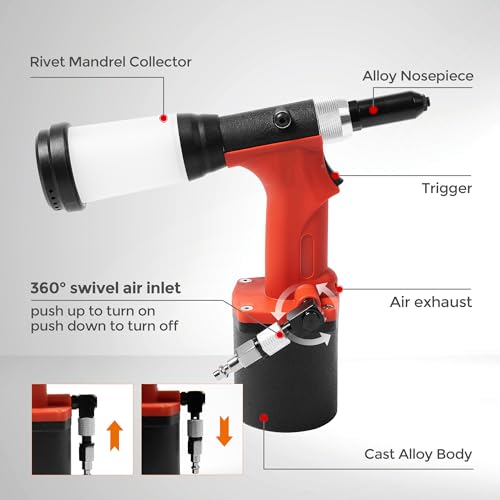 Rivet Mandrel Collector

Alloy Nosepiece

Trigger

360° swivel air inlet

push up to turn on
push down to turn off

Air exhaust

Cast Alloy Body