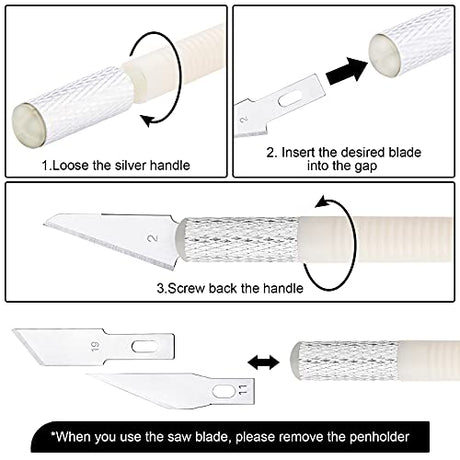 1.Loose the silver handle

2

2. Insert the desired blade into the gap

2

3.Screw back the handle

19

11

*When you use the saw blade, please remove the penholder