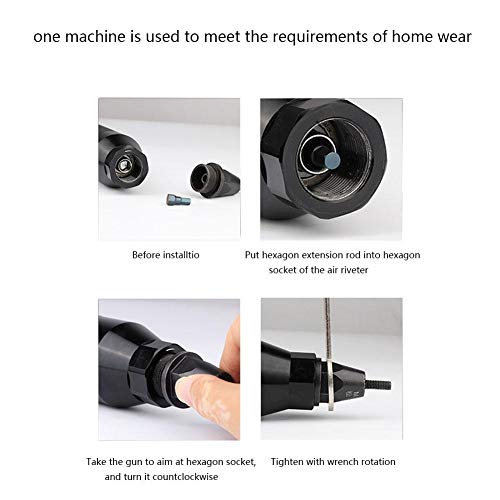 one machine is used to meet the requirements of home wear

Before installtio

Put hexagon extension rod into hexagon socket of the air riveter

Take the gun to aim at hexagon socket, and turn it countclockwise

Tighten with wrench rotation