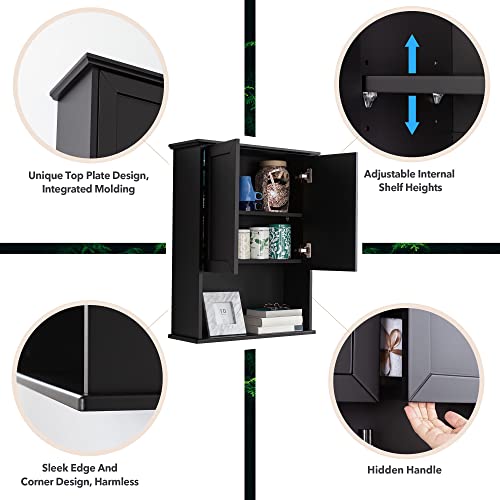 Unique Top Plate Design, Integrated Molding

Adjustable Internal Shelf Heights

10

Sleek Edge And Corner Design, Harmless

Hidden Handle