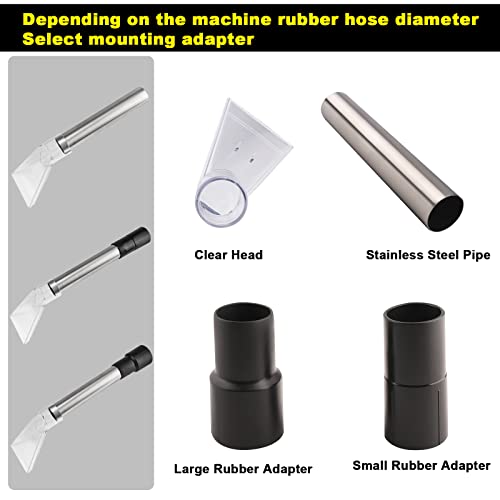 Depending on the machine rubber hose diameter
Select mounting adapter

Clear Head

Stainless Steel Pipe

Large Rubber Adapter

Small Rubber Adapter