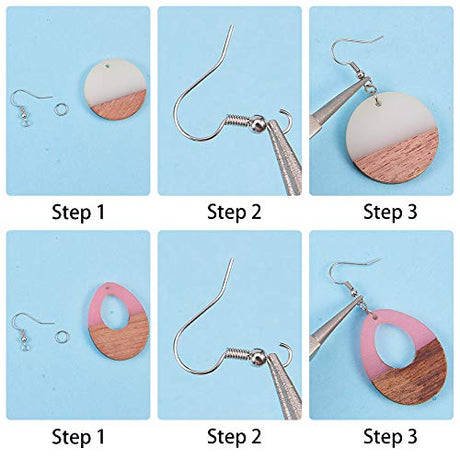 Step 1

Step 2

Step 3

Step 1

Step 2

Step 3